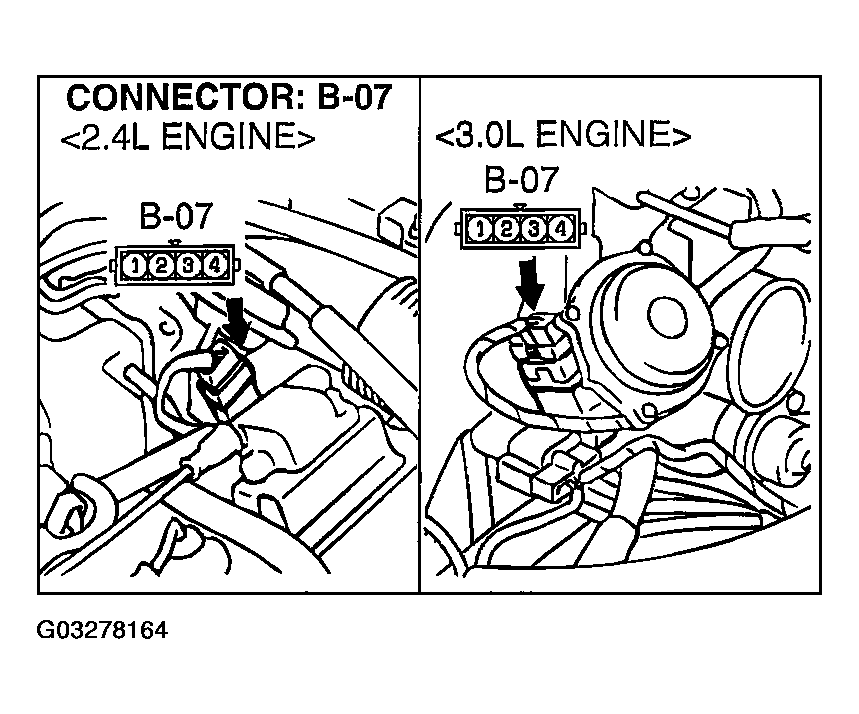 CONNECTOR: B-07
<2.4L ENGINE>

B-07
1 2 3 4

<3.0L ENGINE>

B-07
1 2 3 4

G03278164