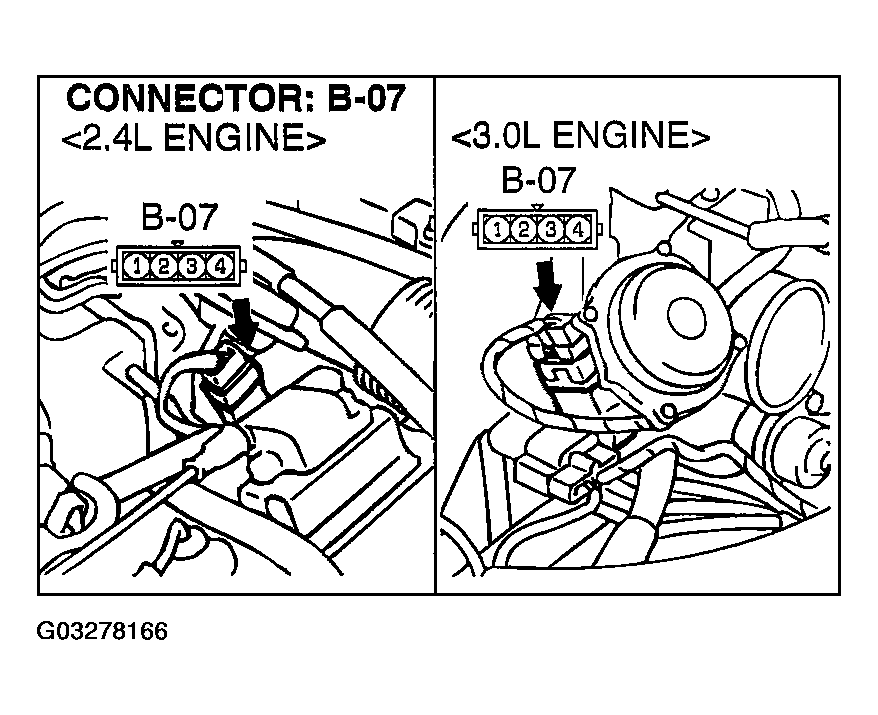 CONNECTOR: B-07
<2.4L ENGINE>

B-07
1 2 3 4

<3.0L ENGINE>

B-07
1 2 3 4

G03278166