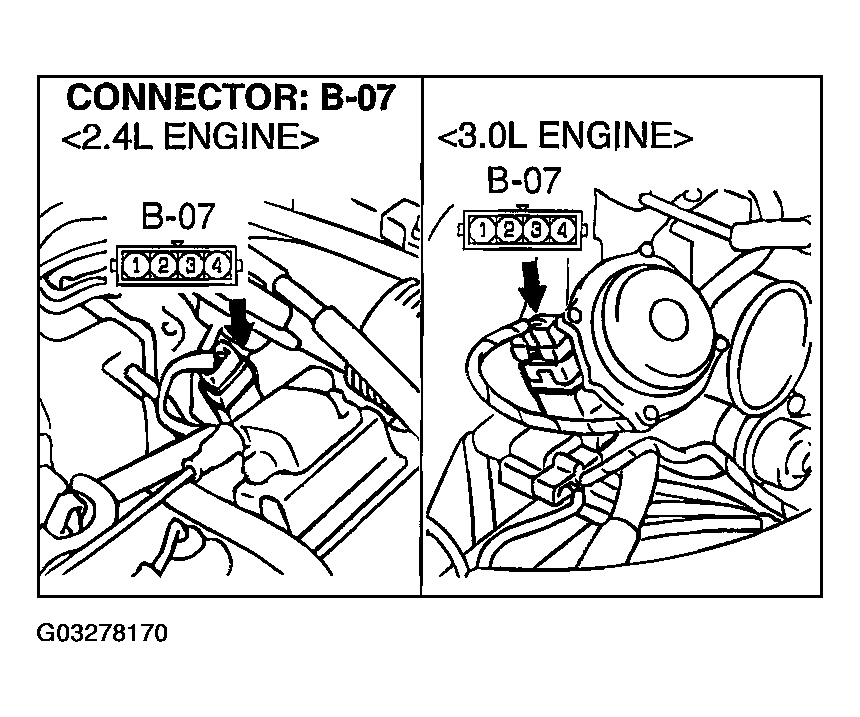 CONNECTOR: B-07
<2.4L ENGINE>

B-07
1 2 3 4

<3.0L ENGINE>

B-07
1 2 3 4

G03278170