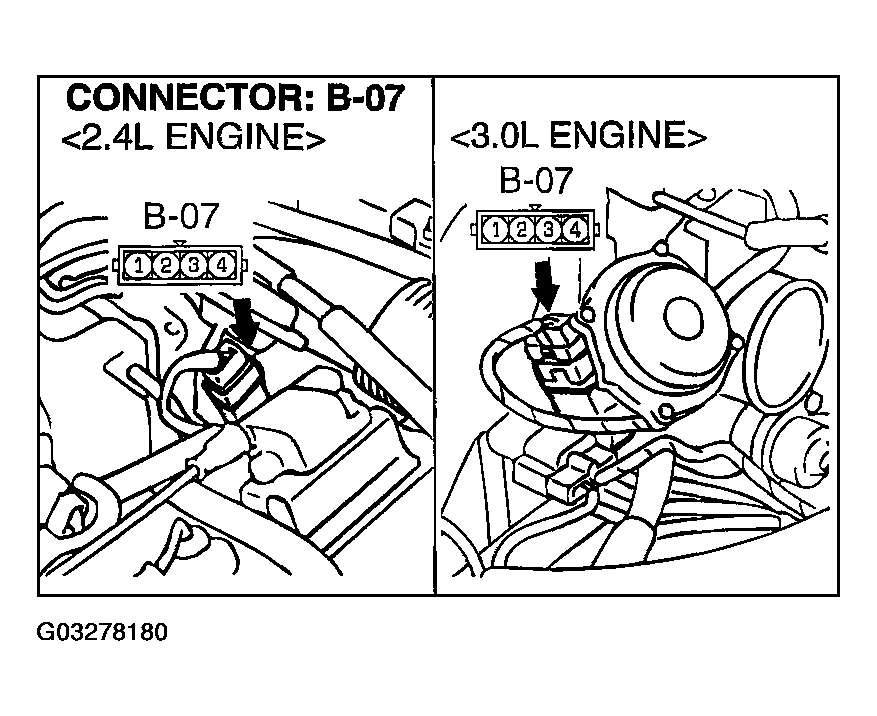 CONNECTOR: B-07
<2.4L ENGINE>

B-07
1 2 3 4

<3.0L ENGINE>

B-07
1 2 3 4

G03278180