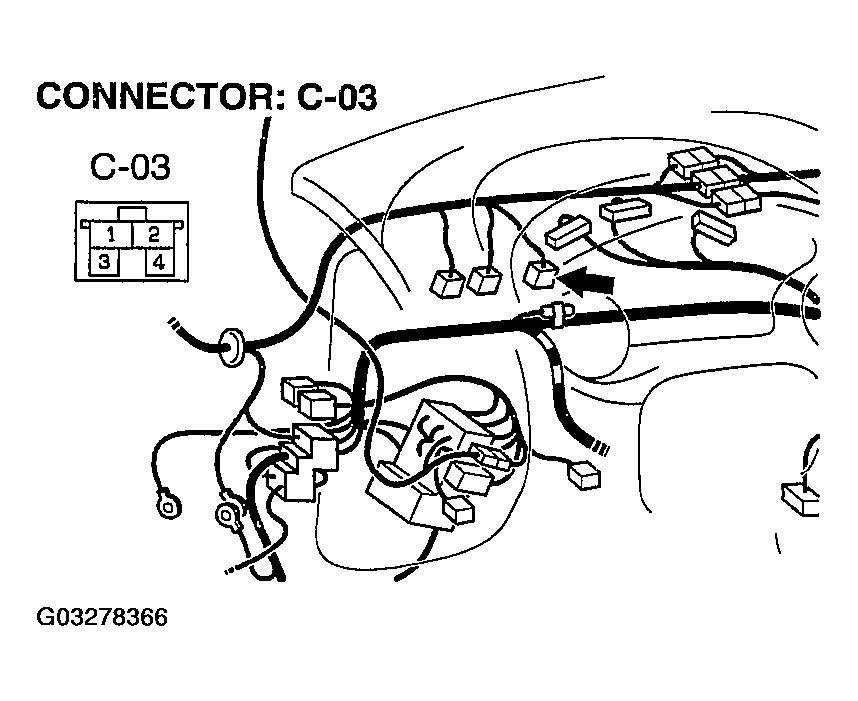 CONNECTOR: C-03

C-03

1 2
3 4

G03278366