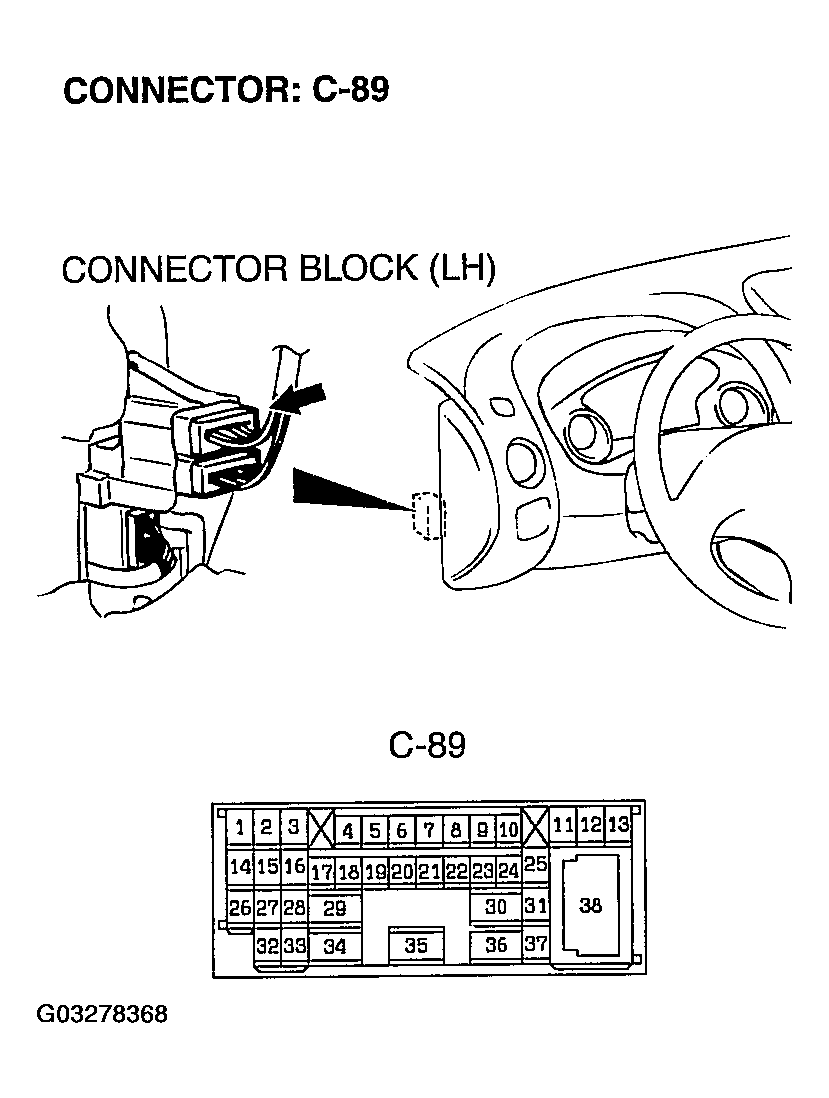 CONNECTOR: C-89

CONNECTOR BLOCK (LH)

C-89

1 2 3 4 5 6 7 8 9 10 11 12 13
14 15 16 17 18 19 20 21 22 23 24 25
26 27 28 29 30 31 38
32 33 34 35 36 37

G03278368