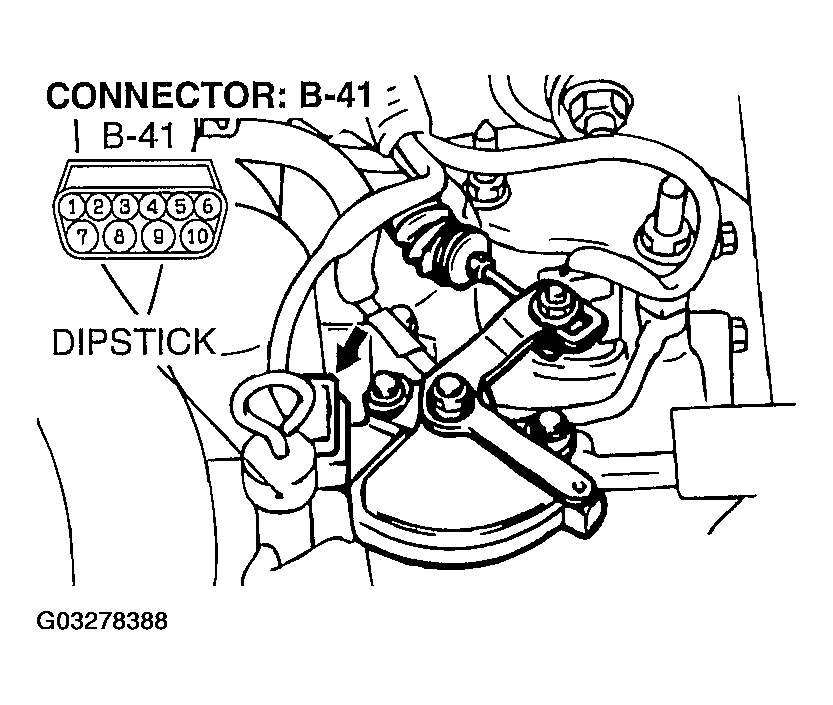 CONNECTOR: B-41

B-41

1 2 3 4 5 6
7 8 9 10

DIPSTICK

G03278388