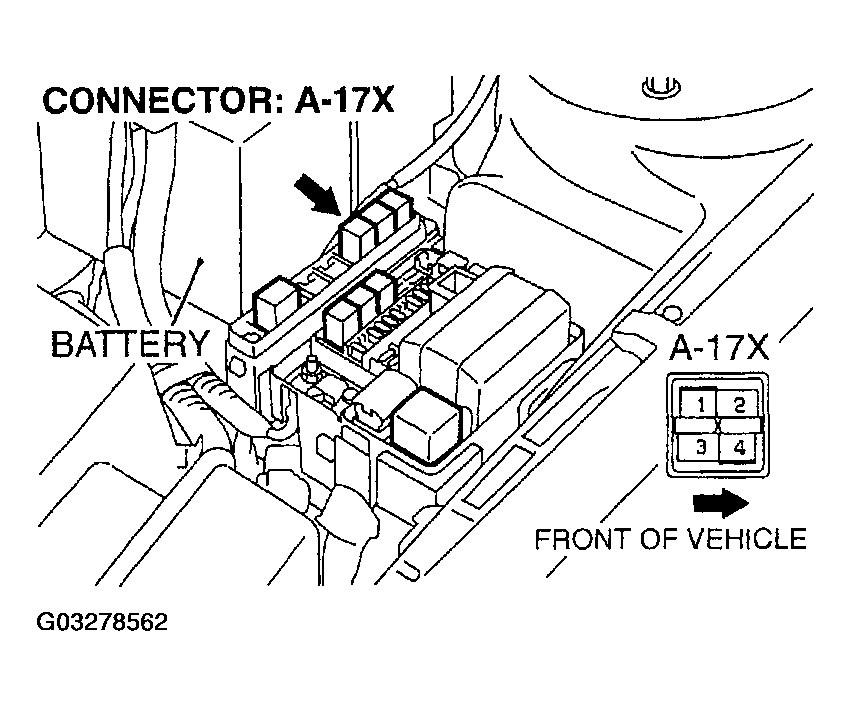 CONNECTOR: A-17X

BATTERY

A-17X

1 2
3 4

FRONT OF VEHICLE

G03278562