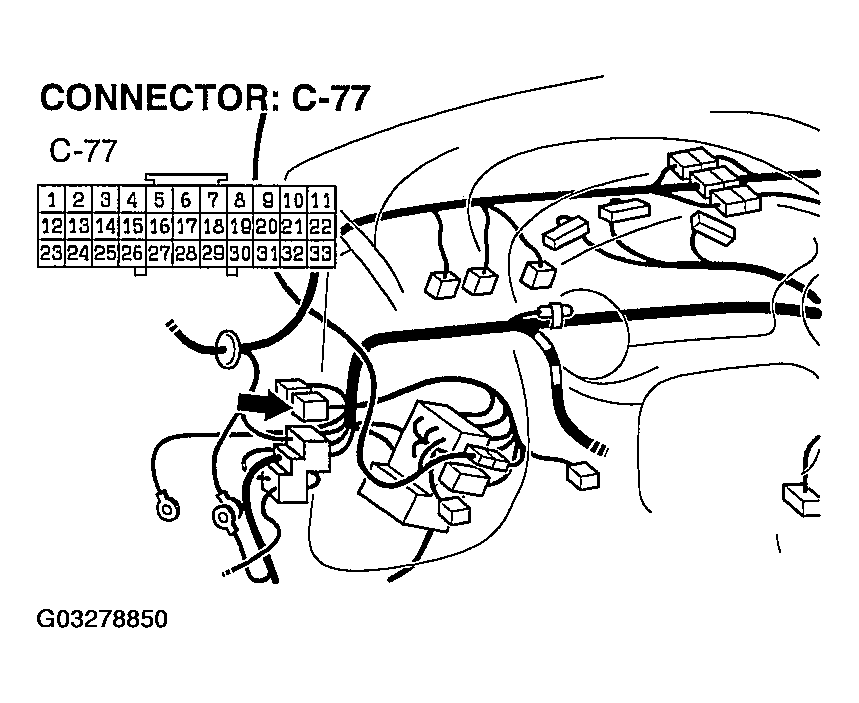 CONNECTOR: C-77

C-77

| 1 | 2 | 3 | 4 | 5 | 6 | 7 | 8 | 9 | 10 | 11 |
|---|---|---|---|---|---|---|---|---|---|---|
| 12 | 13 | 14 | 15 | 16 | 17 | 18 | 19 | 20 | 21 | 22 |
| 23 | 24 | 25 | 26 | 27 | 28 | 29 | 30 | 31 | 32 | 33 |

G03278850