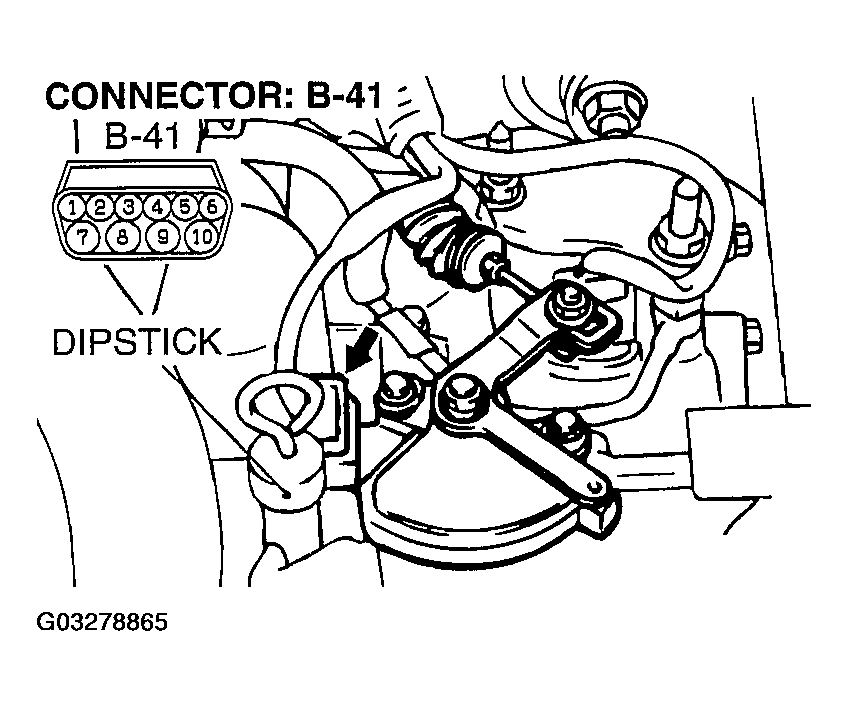 CONNECTOR: B-41

B-41

1 2 3 4 5 6
7 8 9 10

DIPSTICK

G03278865