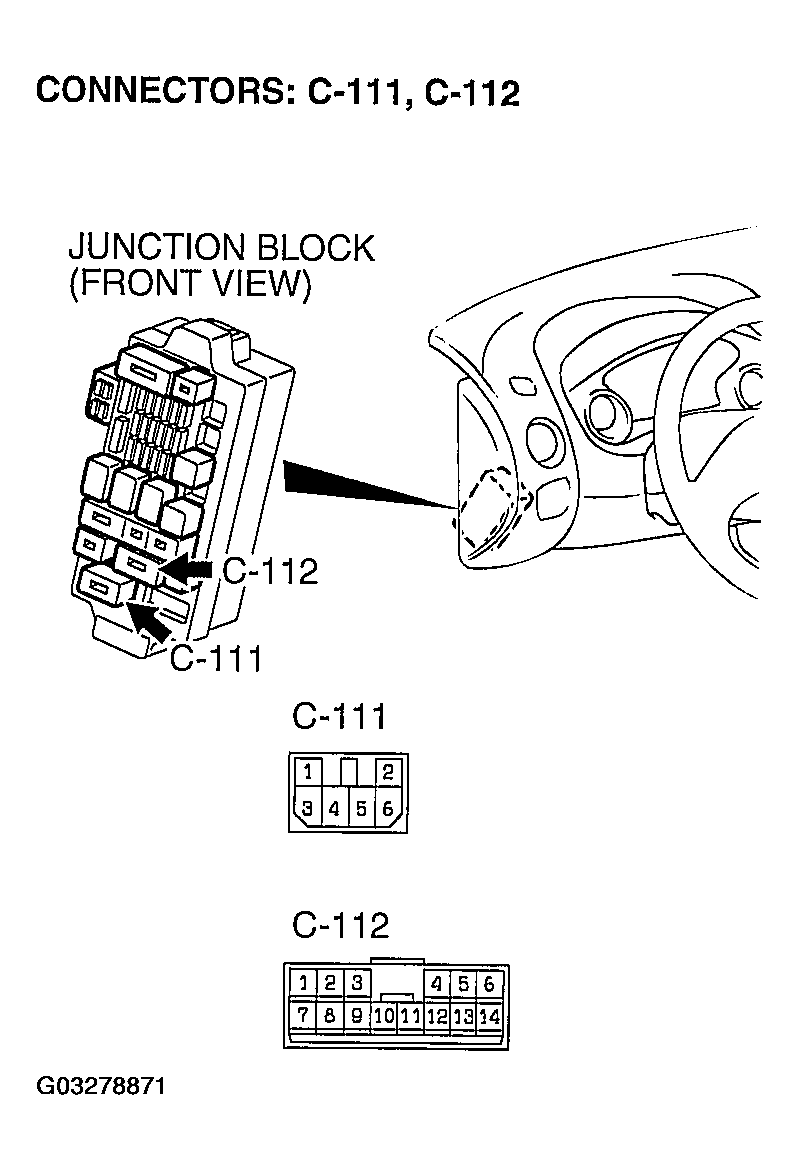 CONNECTORS: C-111, C-112

JUNCTION BLOCK
(FRONT VIEW)

C-112

C-111

C-111

1 2
3 4 5 6

C-112

1 2 3 4 5 6
7 8 9 10 11 12 13 14

G03278871