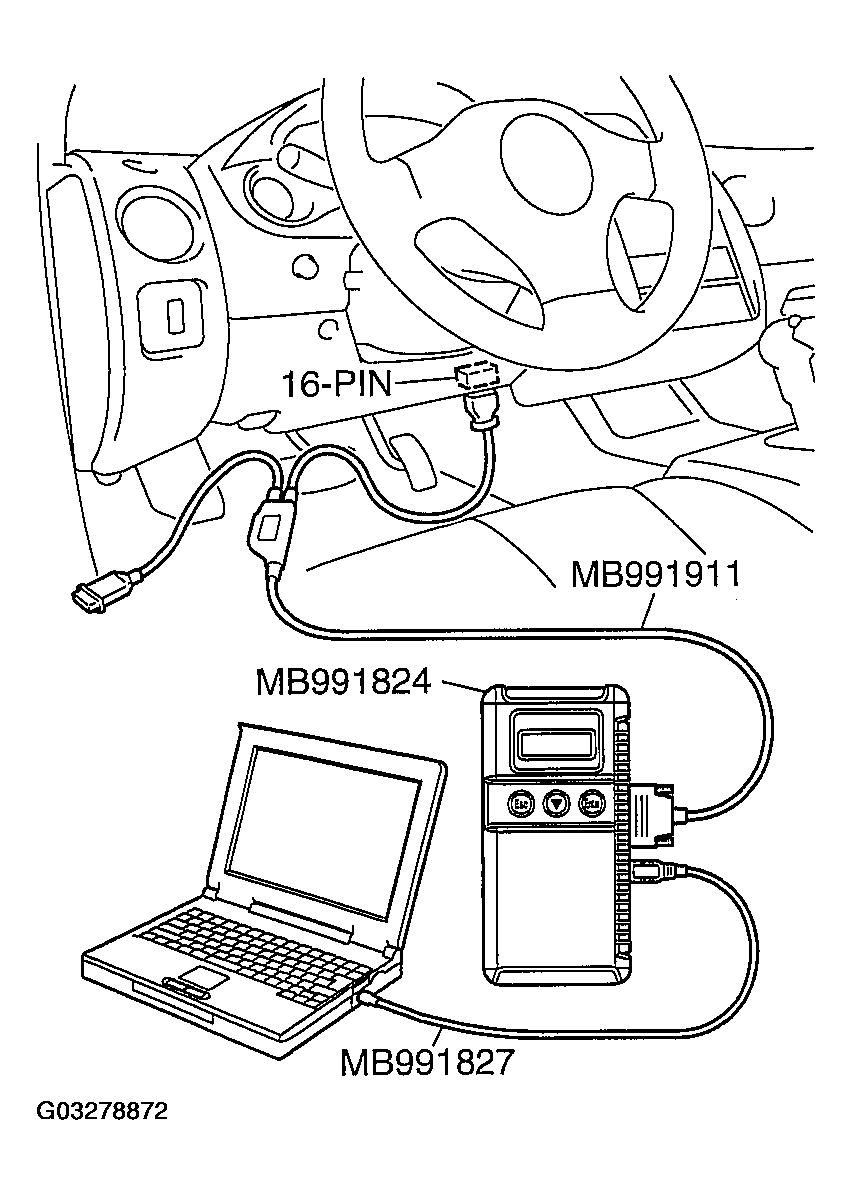 16-PIN

MB991911

MB991824

Esc

Enter

MB991827

G03278872