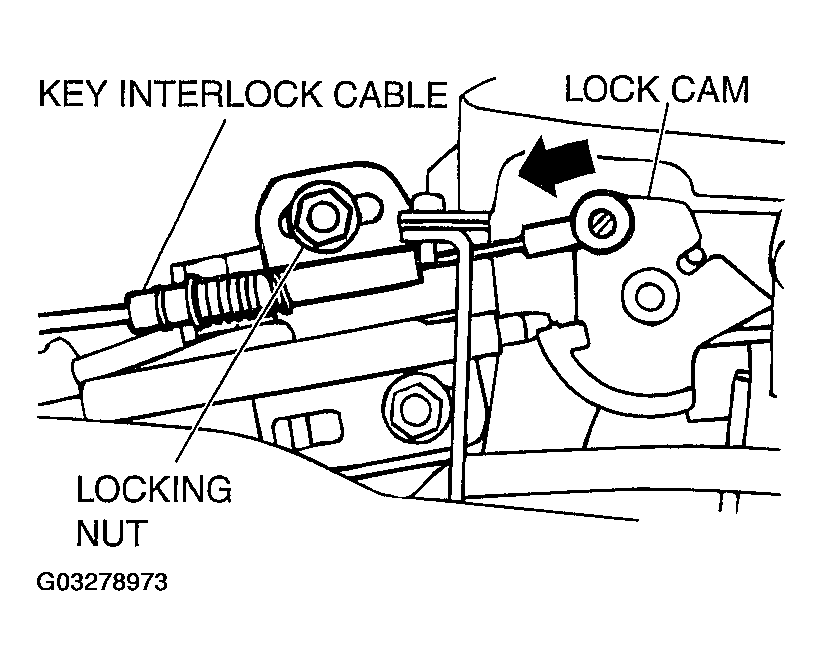 KEY INTERLOCK CABLE
LOCK CAM
LOCKING NUT
G03278973