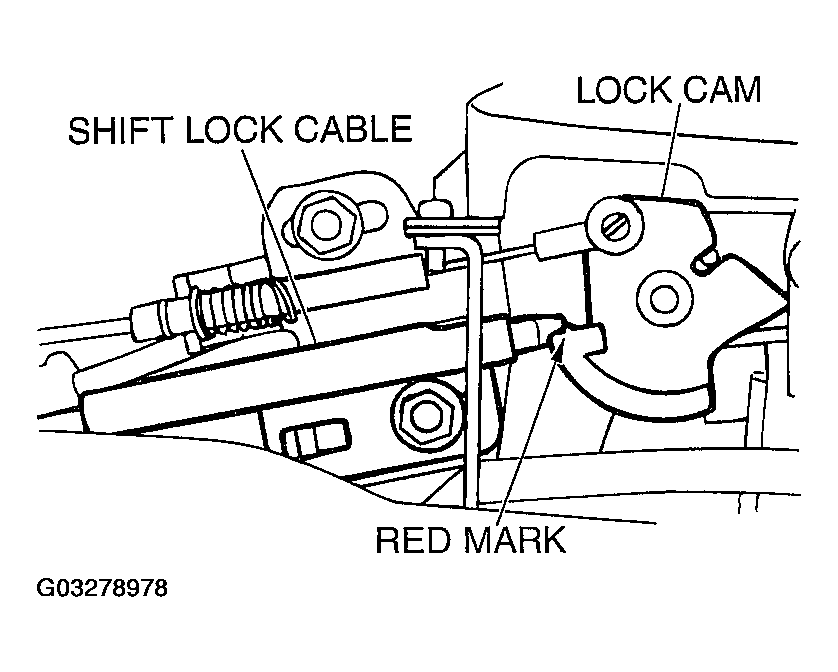 LOCK CAM

SHIFT LOCK CABLE

RED MARK

G03278978