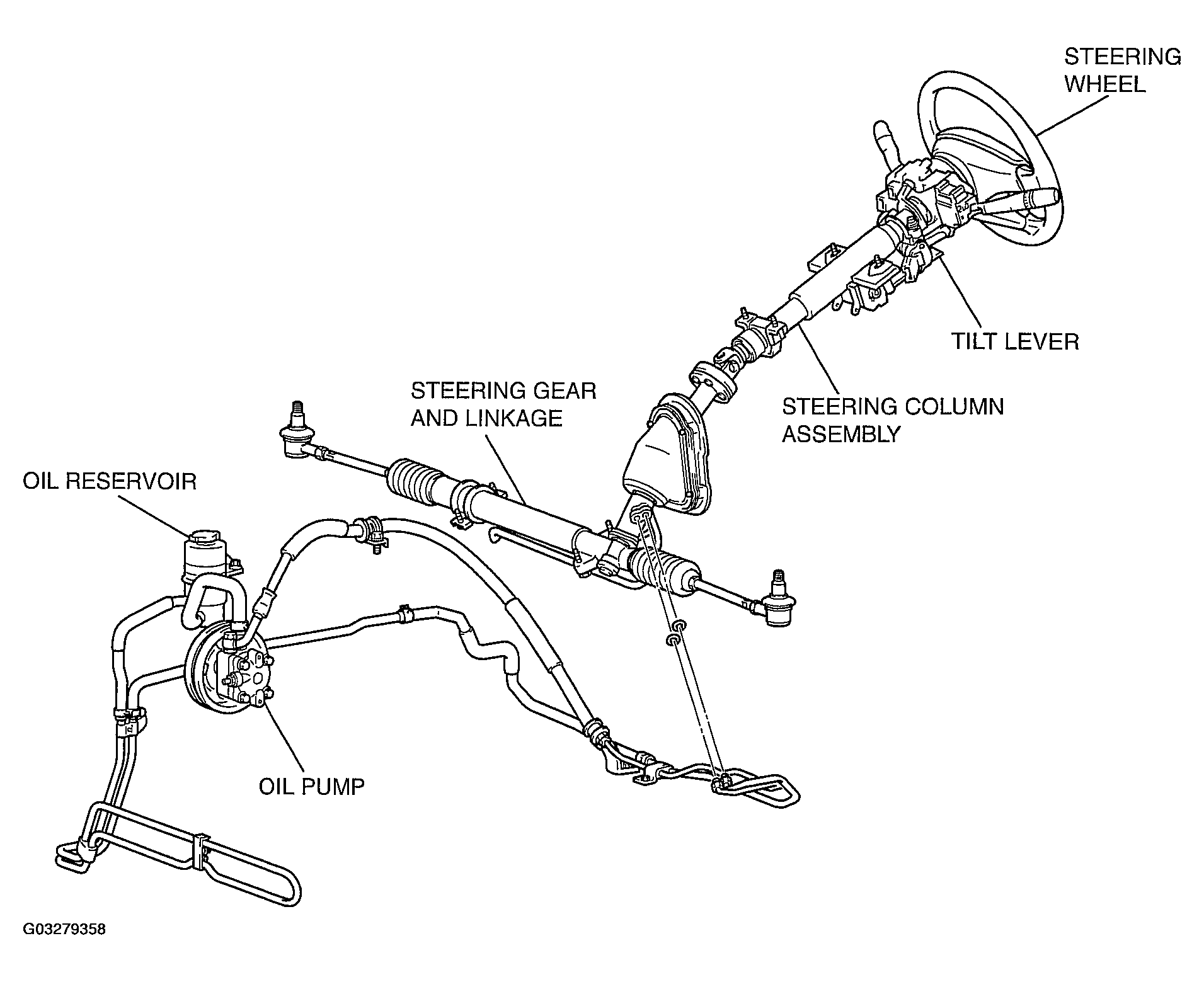 STEERING WHEEL

TILT LEVER

STEERING GEAR AND LINKAGE

STEERING COLUMN ASSEMBLY

OIL RESERVOIR

OIL PUMP

G03279358