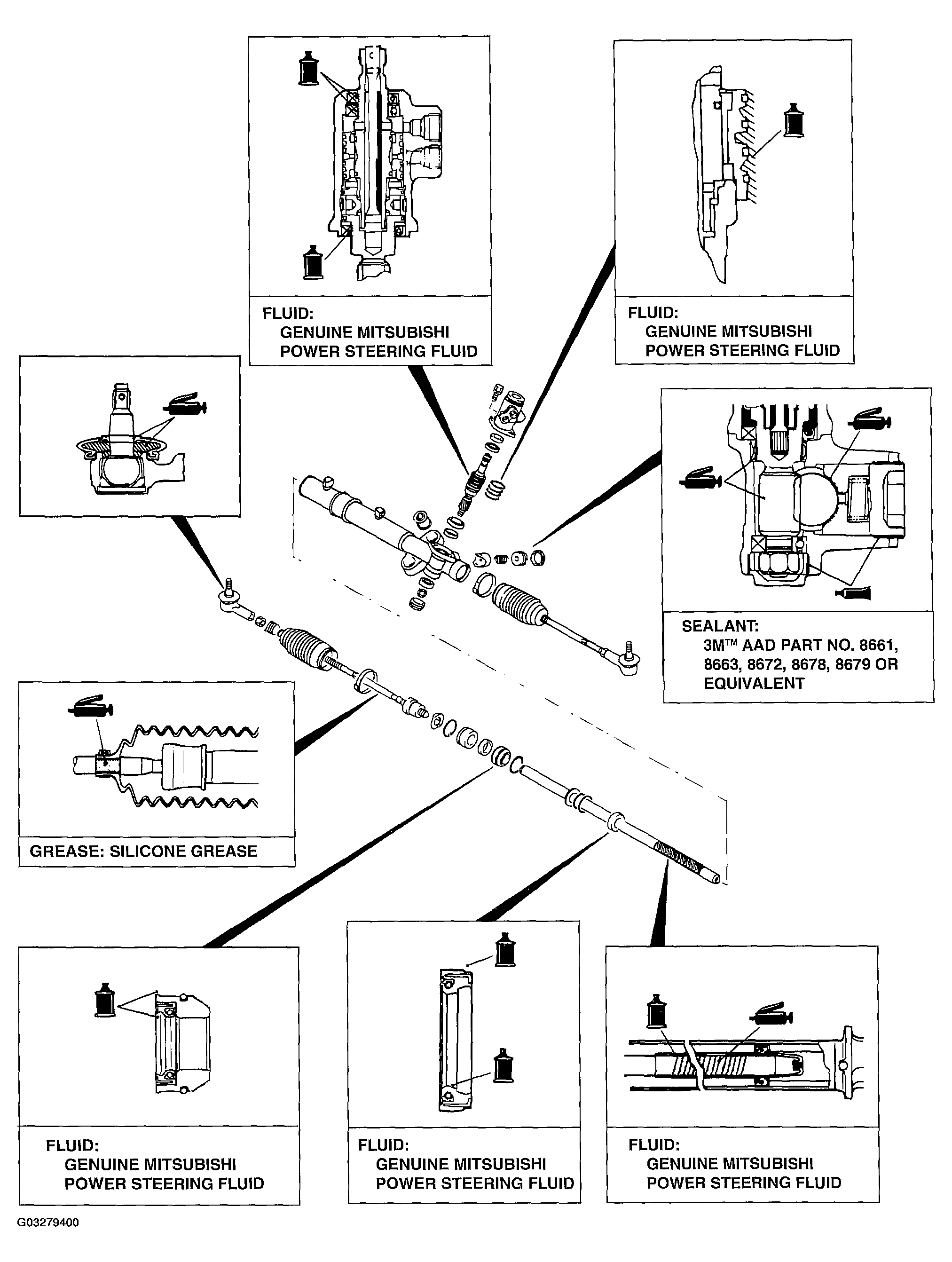 FLUID:
GENUINE MITSUBISHI POWER STEERING FLUID

FLUID:
GENUINE MITSUBISHI POWER STEERING FLUID

SEALANT:
3M™ AAD PART NO. 8661, 8663, 8672, 8678, 8679 OR EQUIVALENT

GREASE: SILICONE GREASE

FLUID:
GENUINE MITSUBISHI POWER STEERING FLUID

FLUID:
GENUINE MITSUBISHI POWER STEERING FLUID

FLUID:
GENUINE MITSUBISHI POWER STEERING FLUID

G03279400