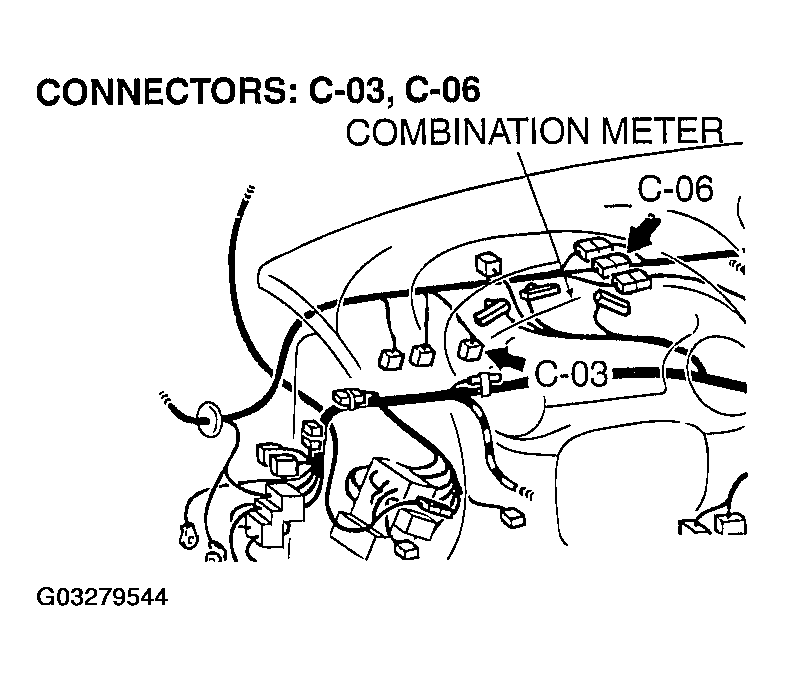 CONNECTORS: C-03, C-06

COMBINATION METER

C-06

C-03

G03279544