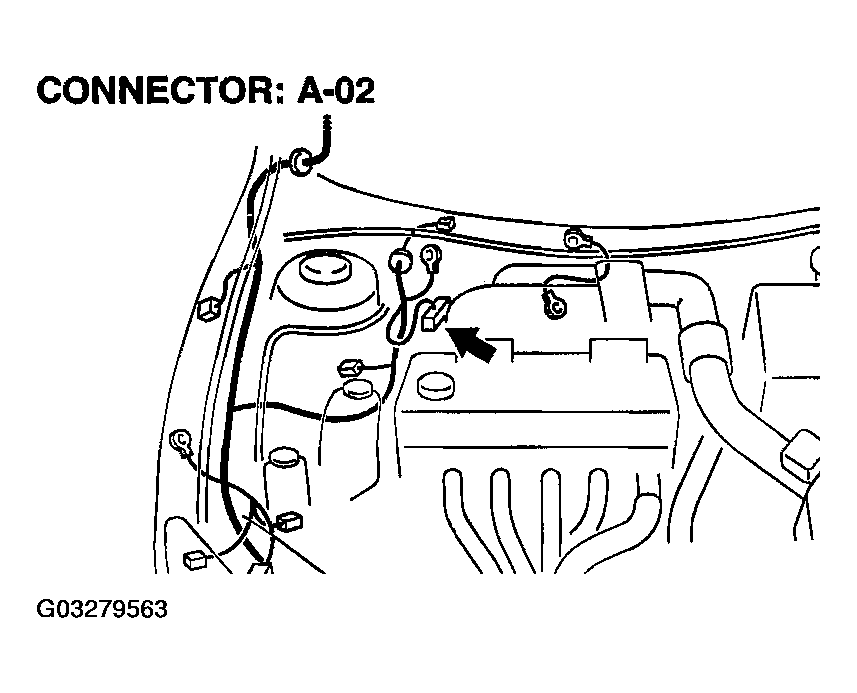 CONNECTOR: A-02

G03279563