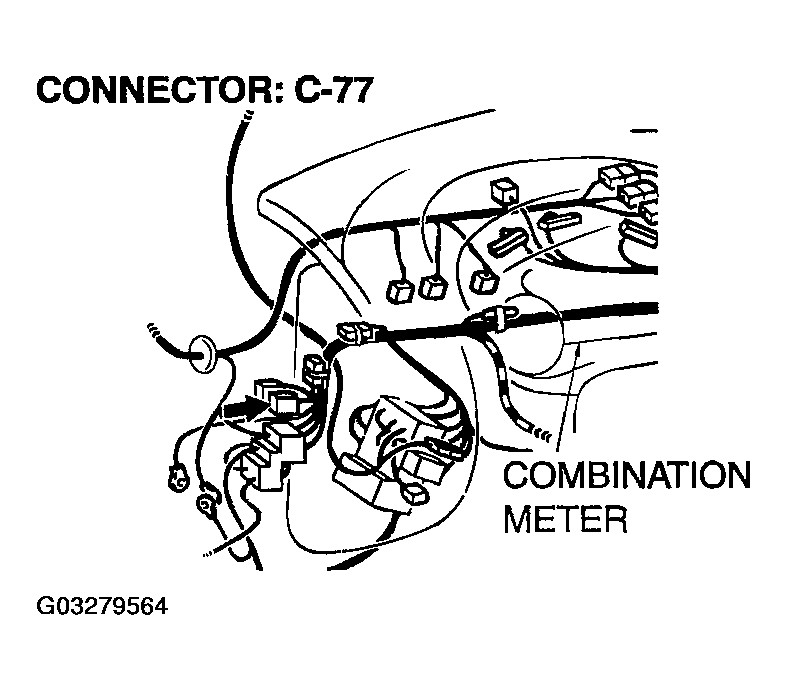 CONNECTOR: C-77

COMBINATION METER

G03279564