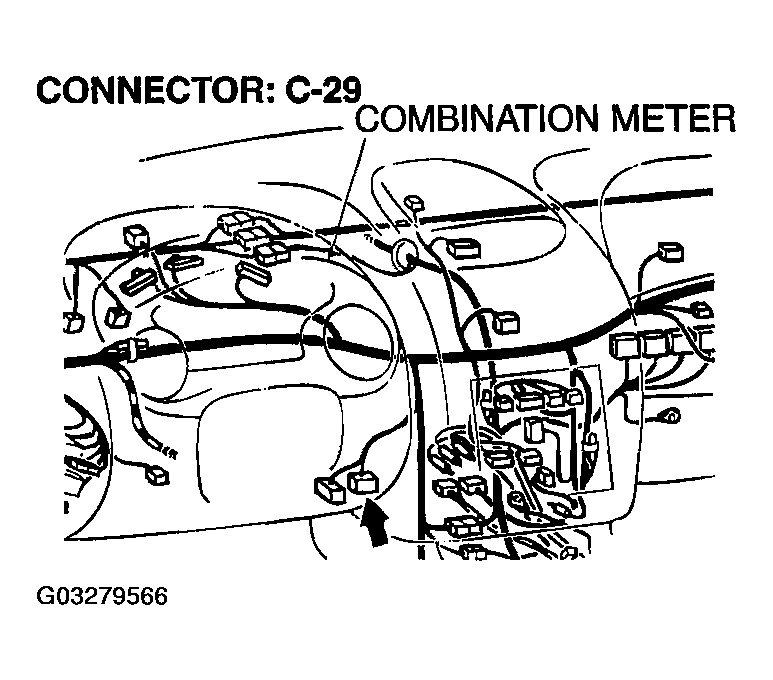 CONNECTOR: C-29
COMBINATION METER

G03279566