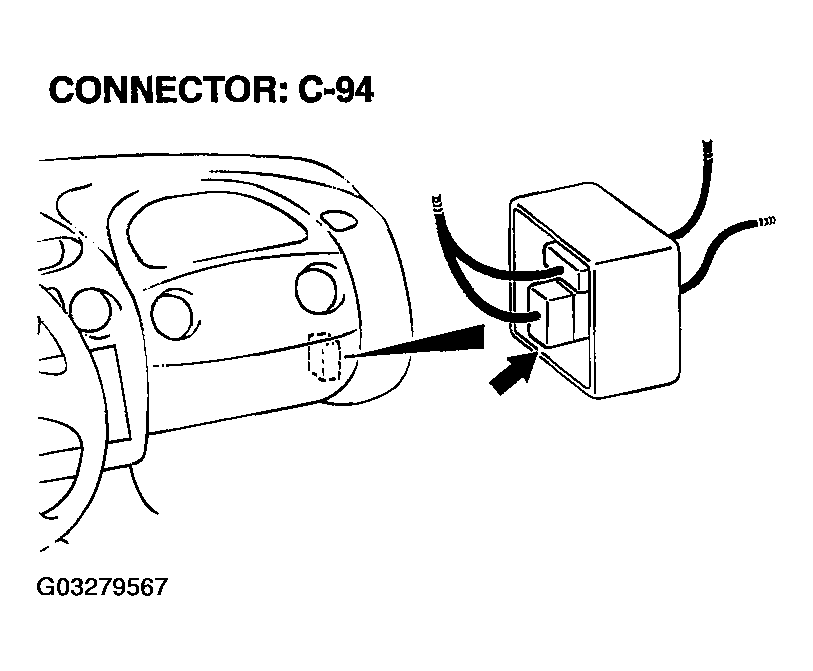 CONNECTOR: C-94

G03279567