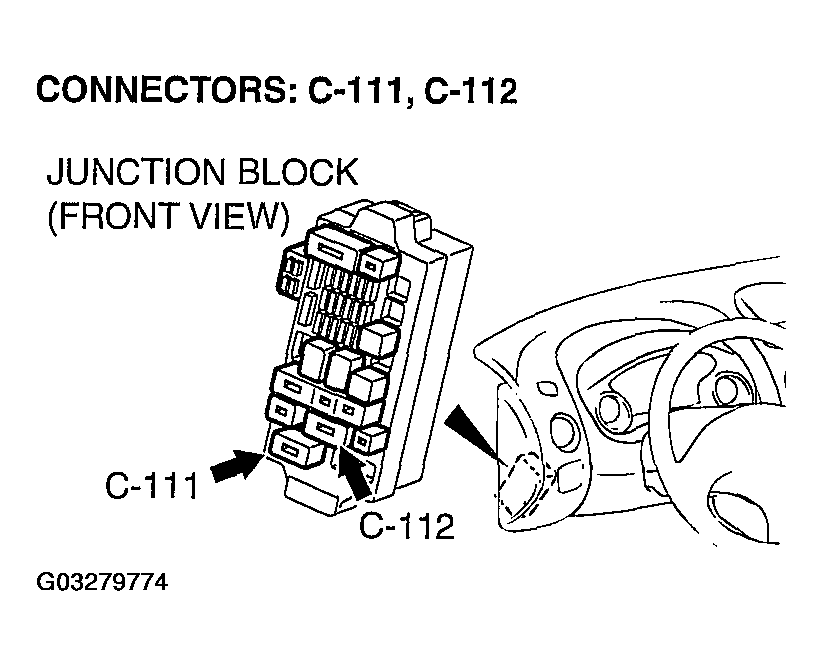 CONNECTORS: C-111, C-112

JUNCTION BLOCK
(FRONT VIEW)

C-111

C-112

G03279774