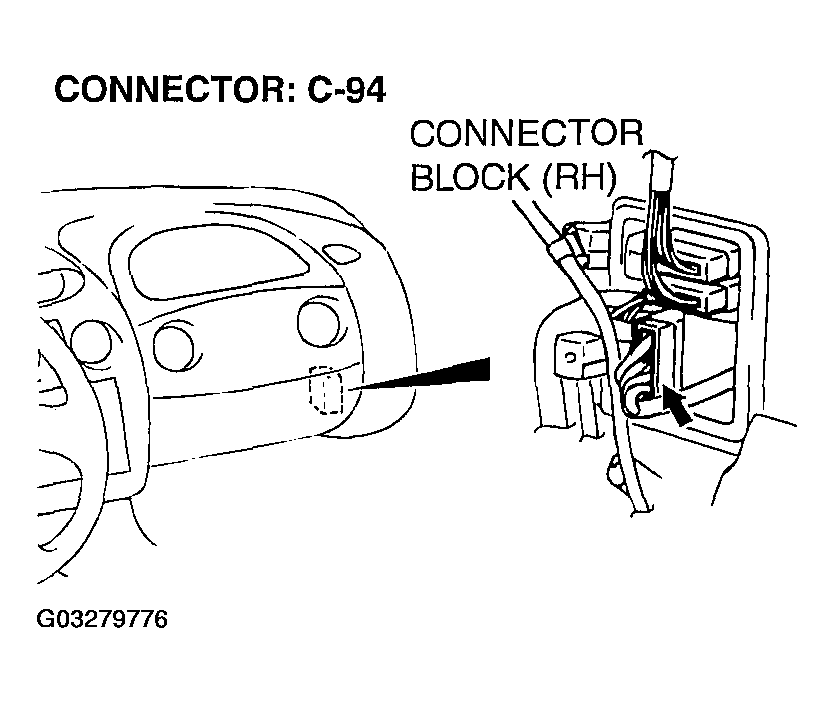 CONNECTOR: C-94

CONNECTOR BLOCK (RH)

G03279776