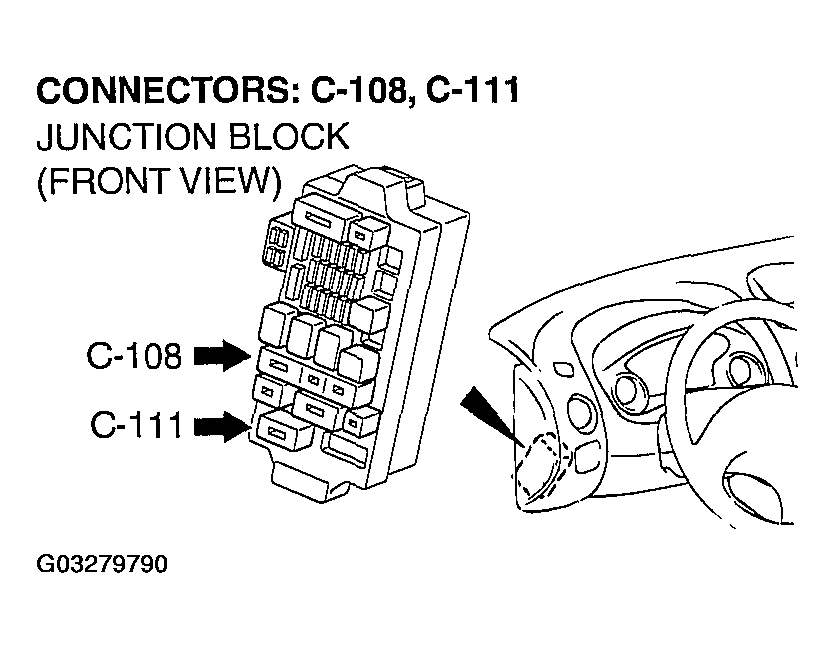 CONNECTORS: C-108, C-111
JUNCTION BLOCK
(FRONT VIEW)

C-108

C-111

G03279790