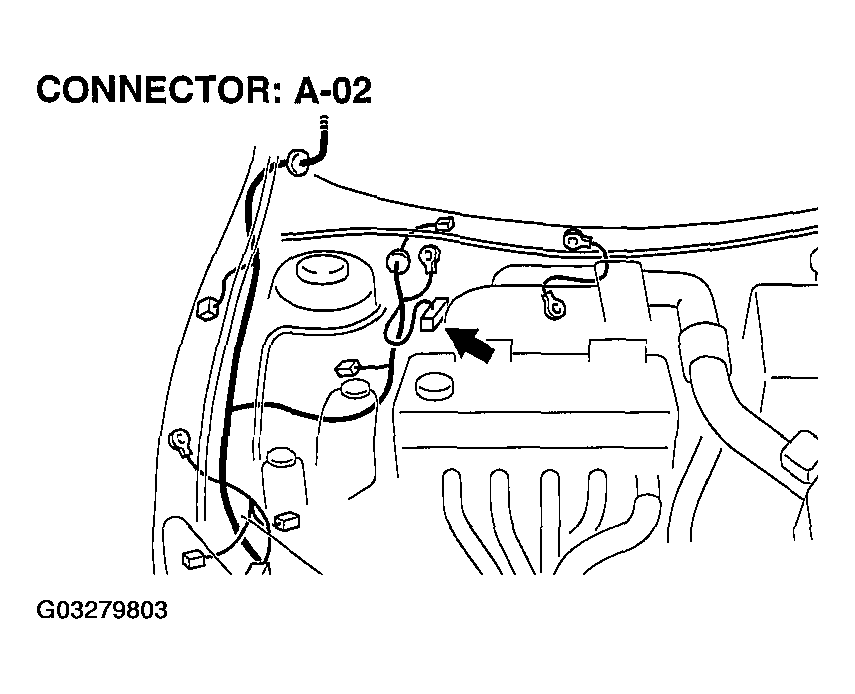 CONNECTOR: A-02

G03279803