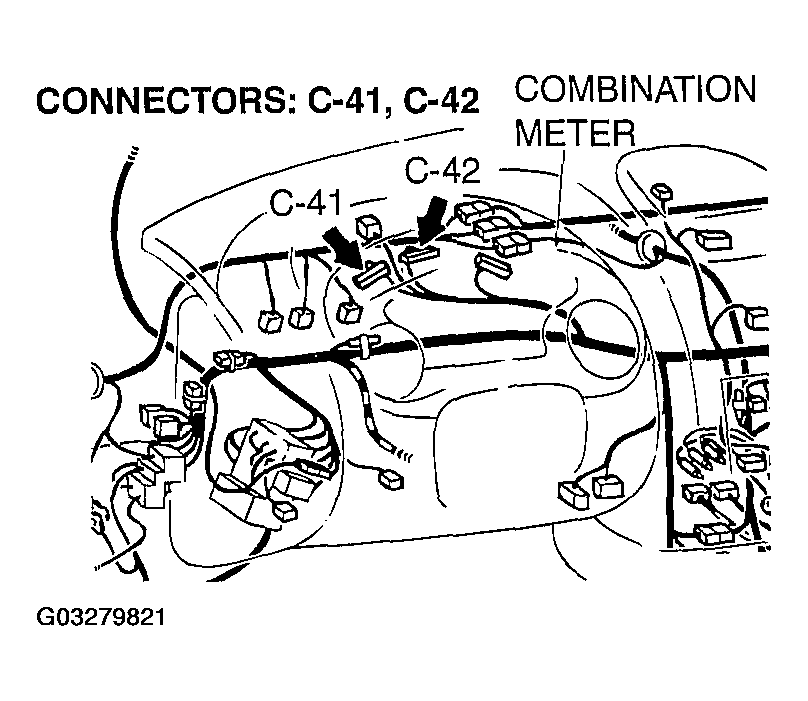 CONNECTORS: C-41, C-42

COMBINATION METER

C-42

C-41

G03279821