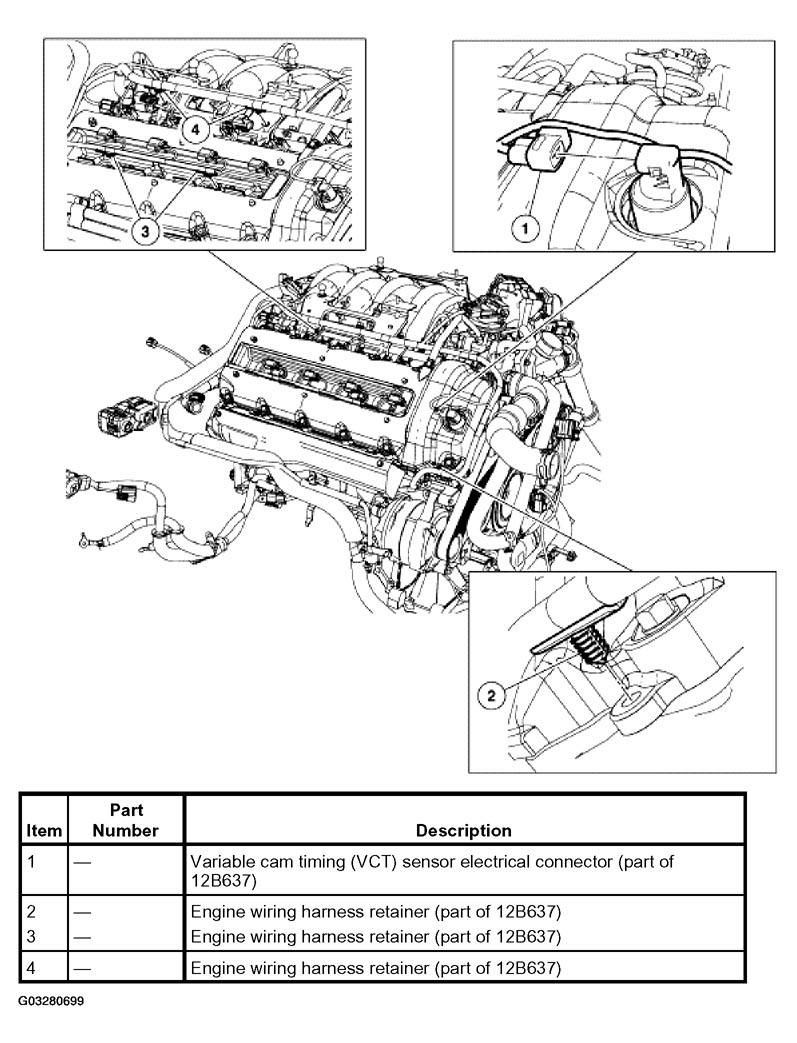 4

3

1

2

| Item | Part Number | Description |
|---|---|---|
| 1 | — | Variable cam timing (VCT) sensor electrical connector (part of 12B637) |
| 2 | — | Engine wiring harness retainer (part of 12B637) |
| 3 | — | Engine wiring harness retainer (part of 12B637) |
| 4 | — | Engine wiring harness retainer (part of 12B637) |

G03280699