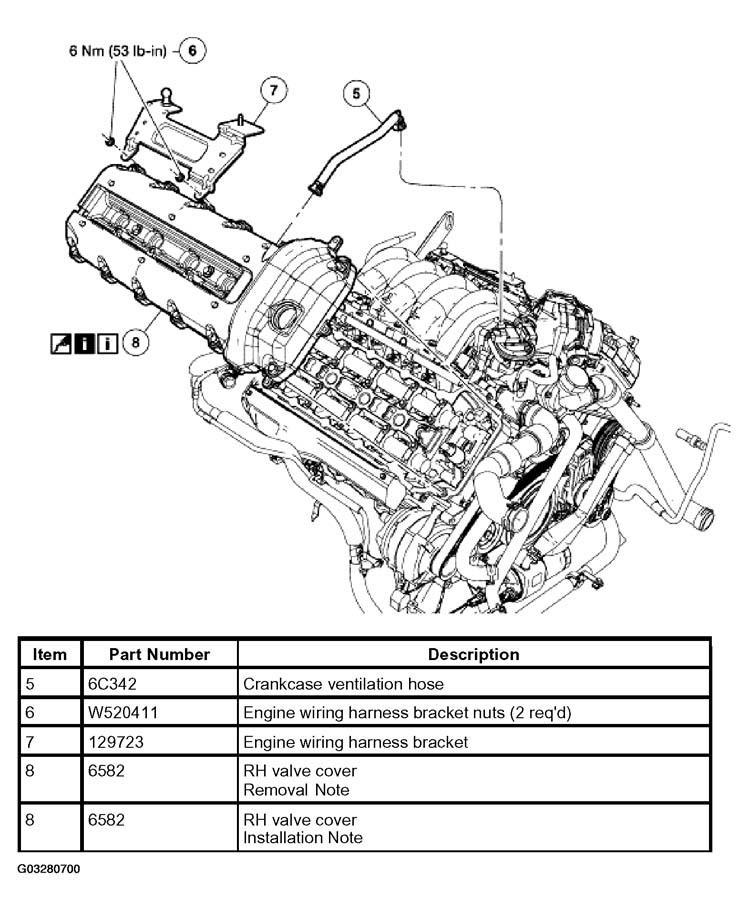 6 Nm (53 lb-in) 6

7

5

8

| Item | Part Number | Description |
|---|---|---|
| 5 | 6C342 | Crankcase ventilation hose |
| 6 | W520411 | Engine wiring harness bracket nuts (2 req'd) |
| 7 | 129723 | Engine wiring harness bracket |
| 8 | 6582 | RH valve cover Removal Note |
| 8 | 6582 | RH valve cover Installation Note |

G03280700