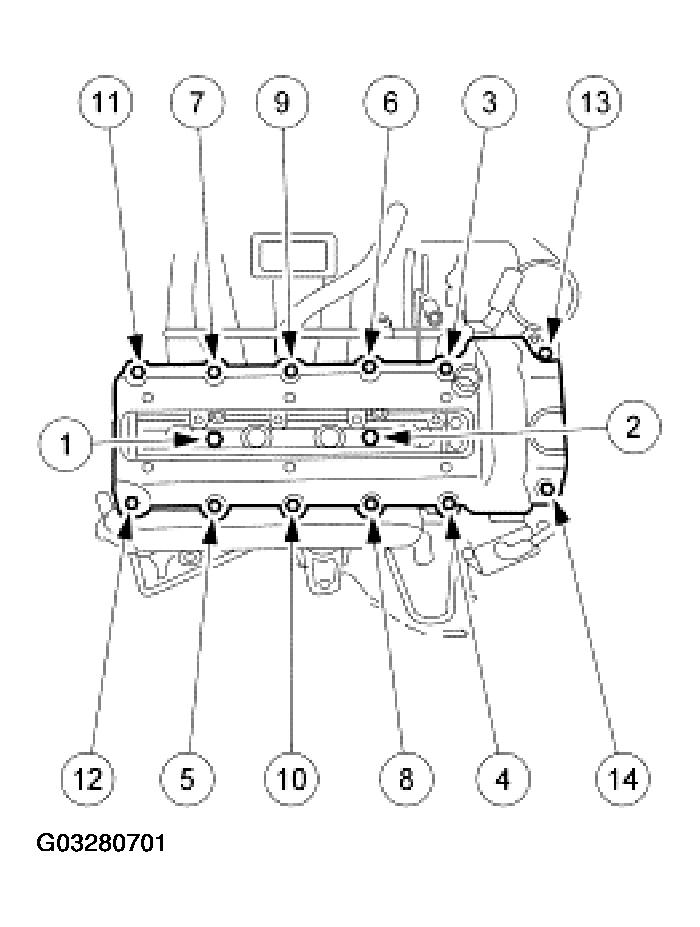 11 7 9 6 3 13

1 2

12 5 10 8 4 14

G03280701