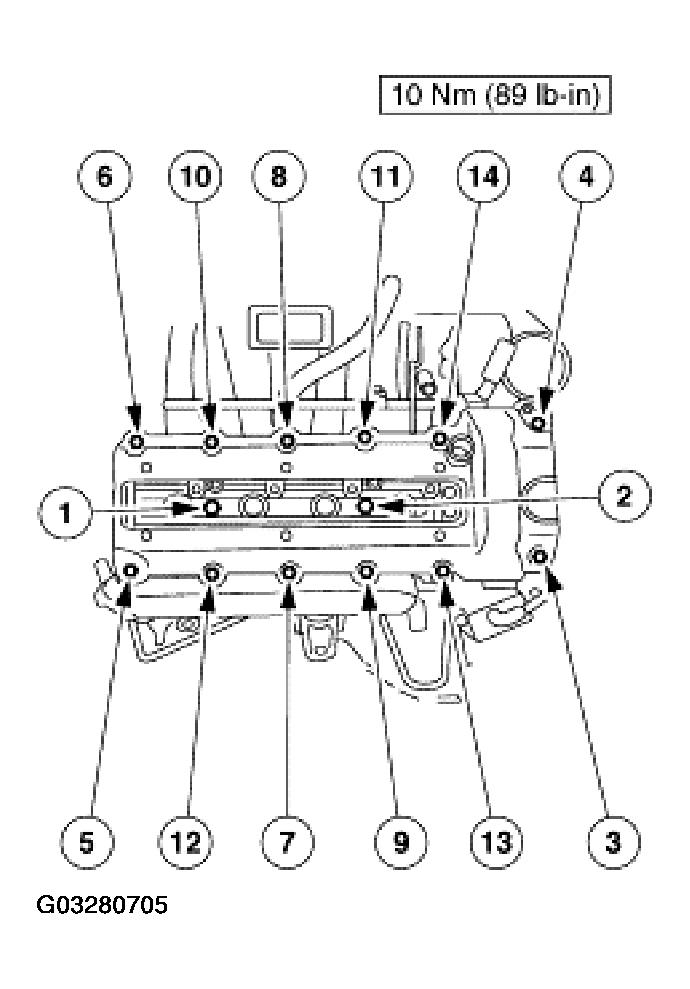 10 Nm (89 lb-in)

6
10
8
11
14
4

1
2

5
12
7
9
13
3

G03280705