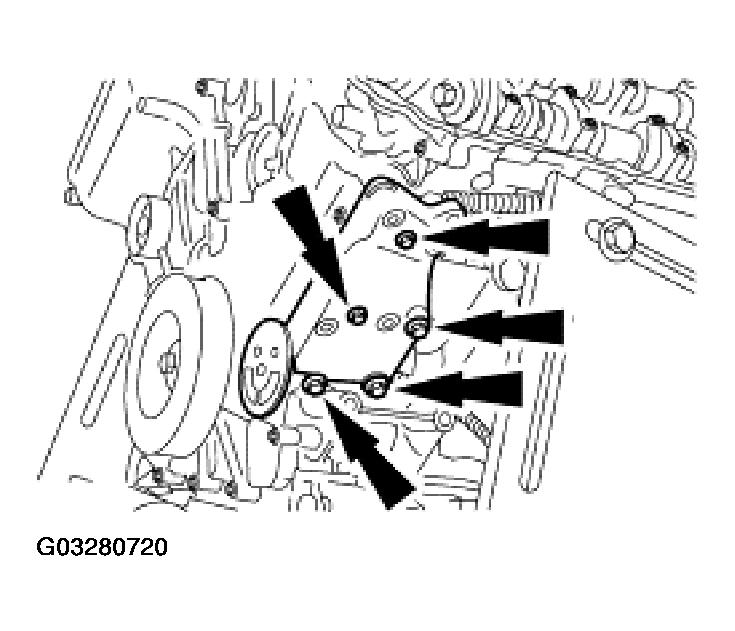 G03280720