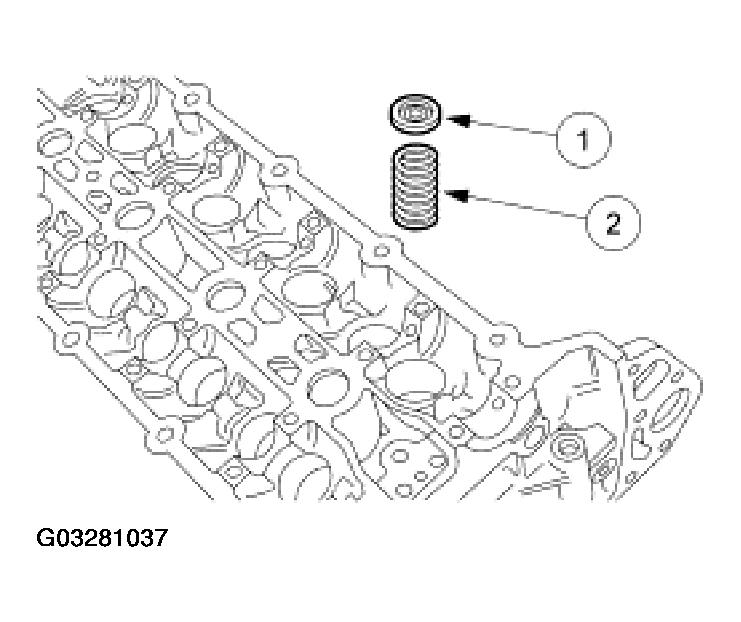 1
2
G03281037