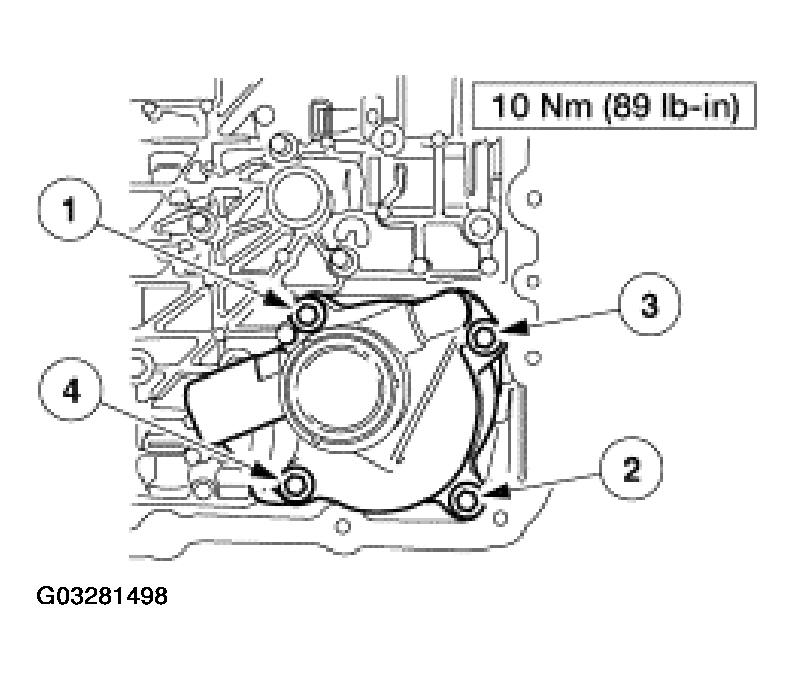 10 Nm (89 lb-in)

1

3

4

2

G03281498