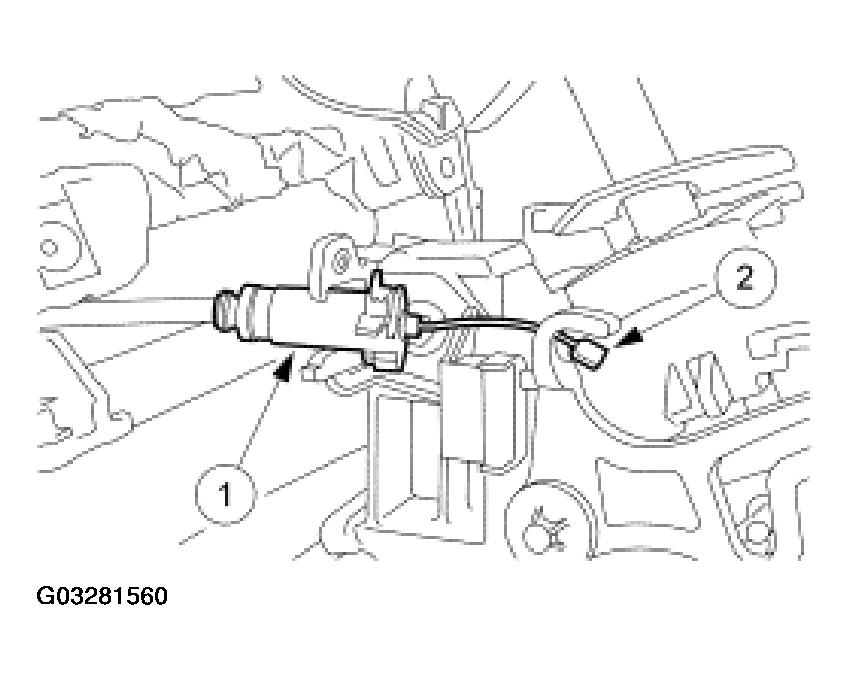 2

1

G03281560