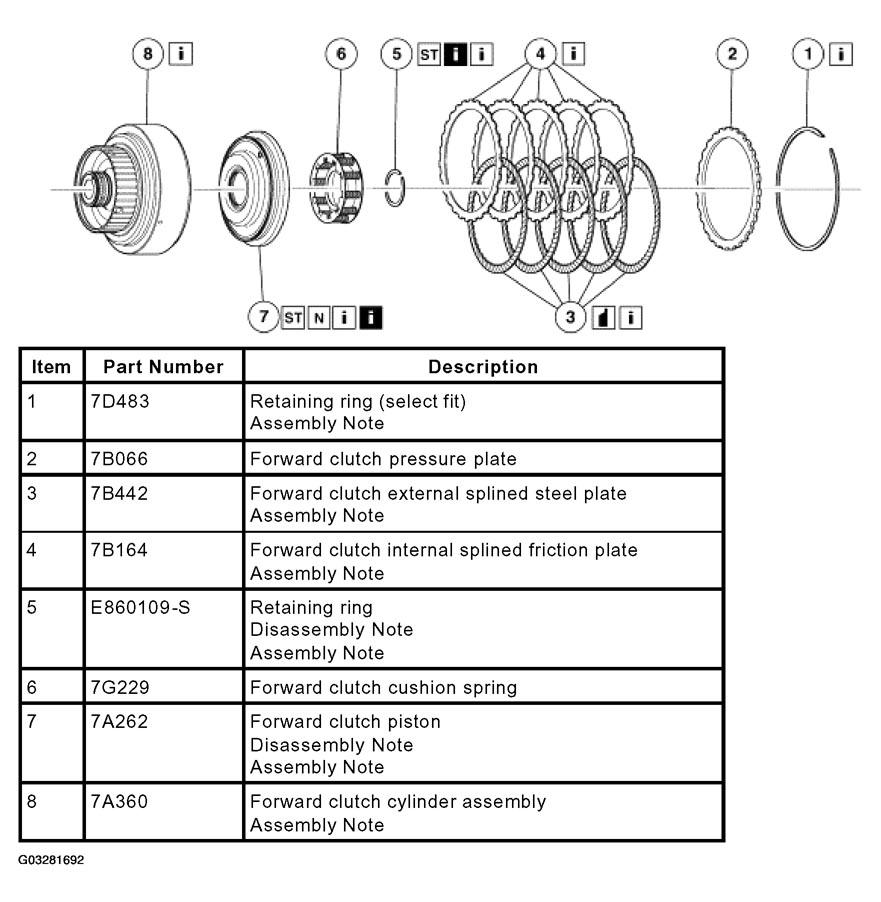 8 i
6
5 ST i i
4 i
2
1 i
7 ST N i i
3 i

| Item | Part Number | Description |
|---|---|---|
| 1 | 7D483 | Retaining ring (select fit) Assembly Note |
| 2 | 7B066 | Forward clutch pressure plate |
| 3 | 7B442 | Forward clutch external splined steel plate Assembly Note |
| 4 | 7B164 | Forward clutch internal splined friction plate Assembly Note |
| 5 | E860109-S | Retaining ring Disassembly Note Assembly Note |
| 6 | 7G229 | Forward clutch cushion spring |
| 7 | 7A262 | Forward clutch piston Disassembly Note Assembly Note |
| 8 | 7A360 | Forward clutch cylinder assembly Assembly Note |

G03281692