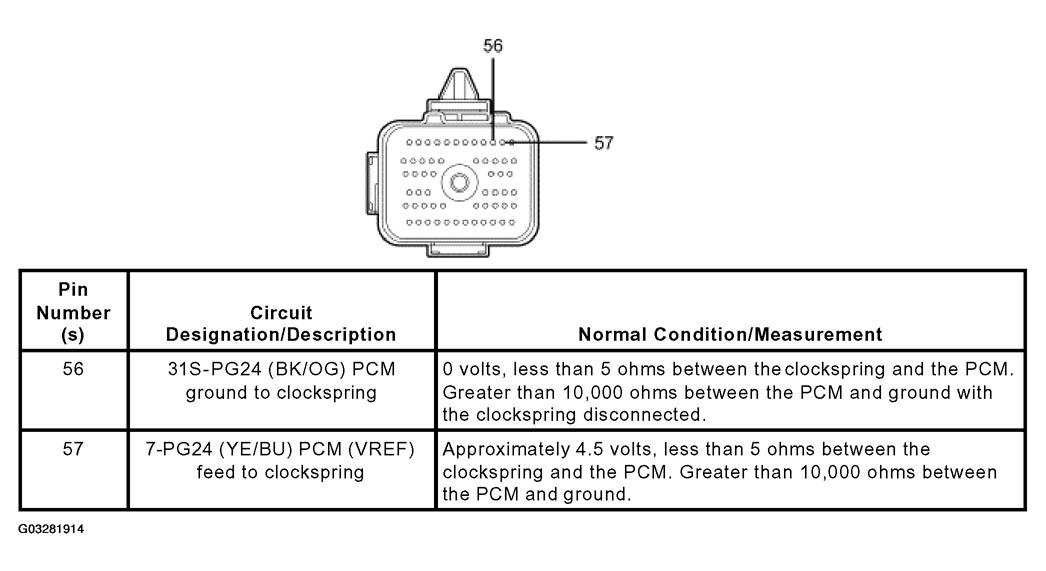 56

57

| Pin Number (s) | Circuit Designation/Description | Normal Condition/Measurement |
|---|---|---|
| 56 | 31S-PG24 (BK/OG) PCM ground to clockspring | 0 volts, less than 5 ohms between the clockspring and the PCM. Greater than 10,000 ohms between the PCM and ground with the clockspring disconnected. |
| 57 | 7-PG24 (YE/BU) PCM (VREF) feed to clockspring | Approximately 4.5 volts, less than 5 ohms between the clockspring and the PCM. Greater than 10,000 ohms between the PCM and ground. |

G03281914