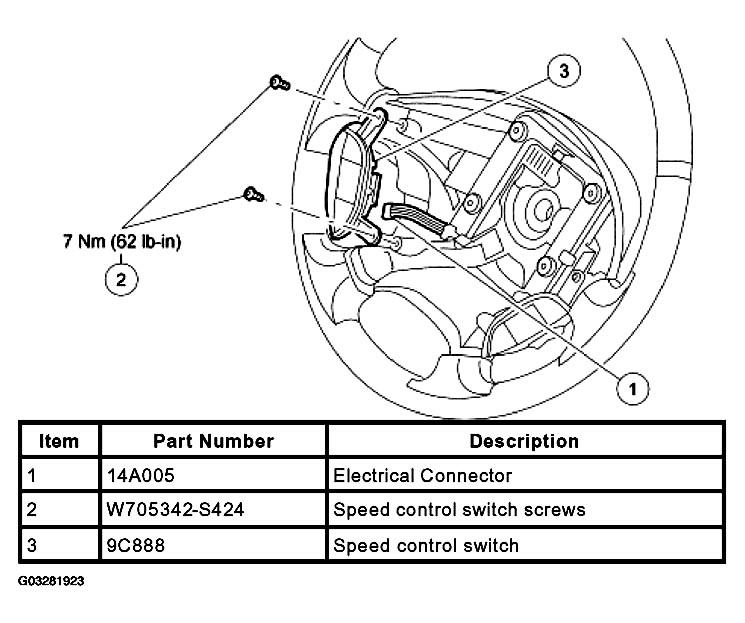 3

7 Nm (62 lb-in)

2

1

| Item | Part Number | Description |
|---|---|---|
| 1 | 14A005 | Electrical Connector |
| 2 | W705342-S424 | Speed control switch screws |
| 3 | 9C888 | Speed control switch |

G03281923