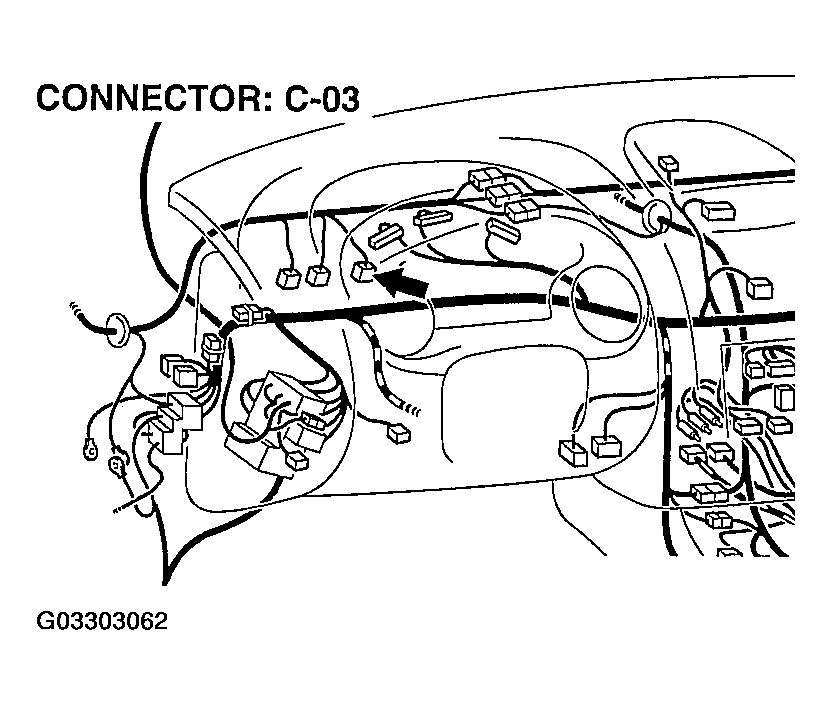 CONNECTOR: C-03

G03303062