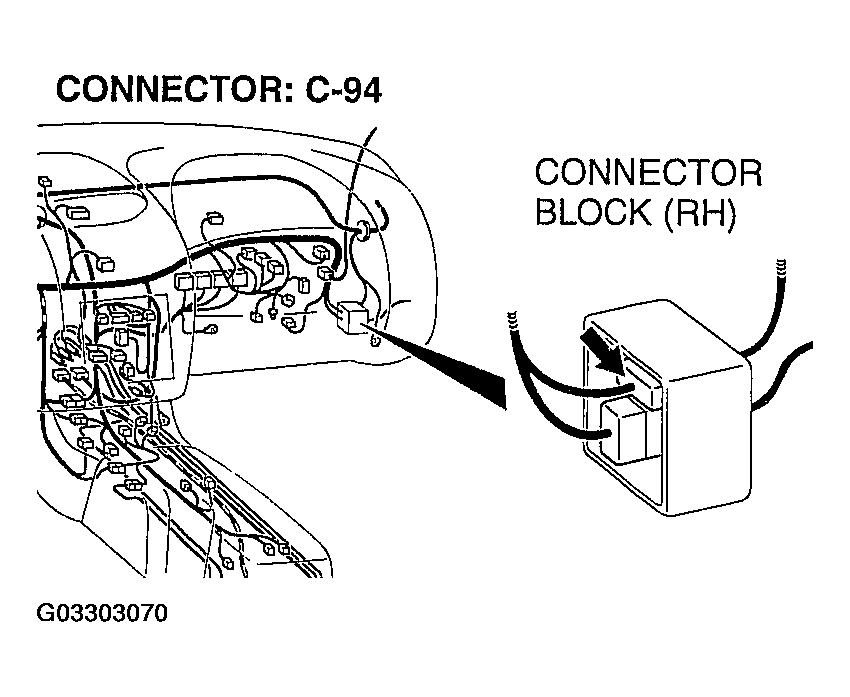 CONNECTOR: C-94

CONNECTOR BLOCK (RH)

G03303070