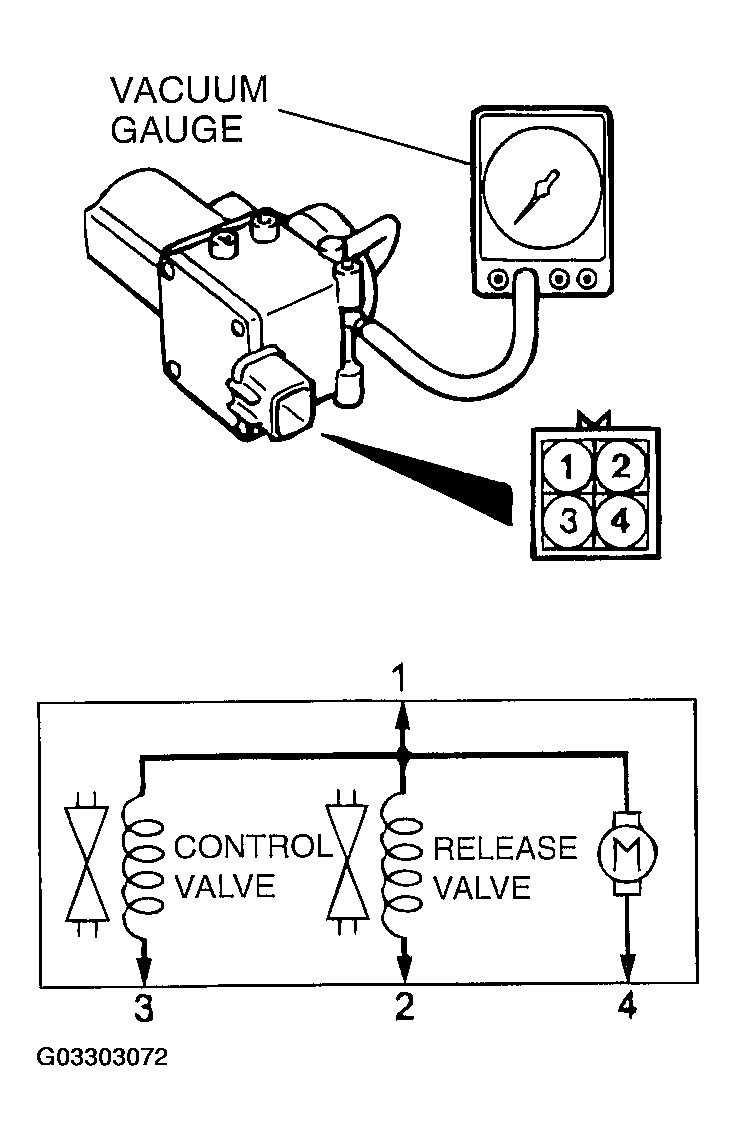 VACUUM GAUGE

1 2
3 4

1

CONTROL VALVE

RELEASE VALVE

M

3 2 4

G03303072