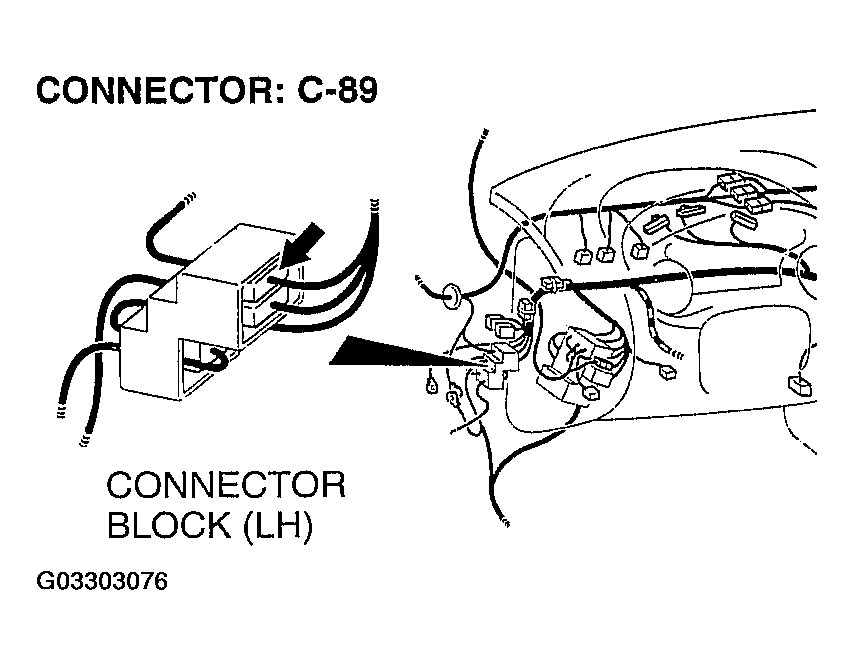 CONNECTOR: C-89

CONNECTOR
BLOCK (LH)

G03303076