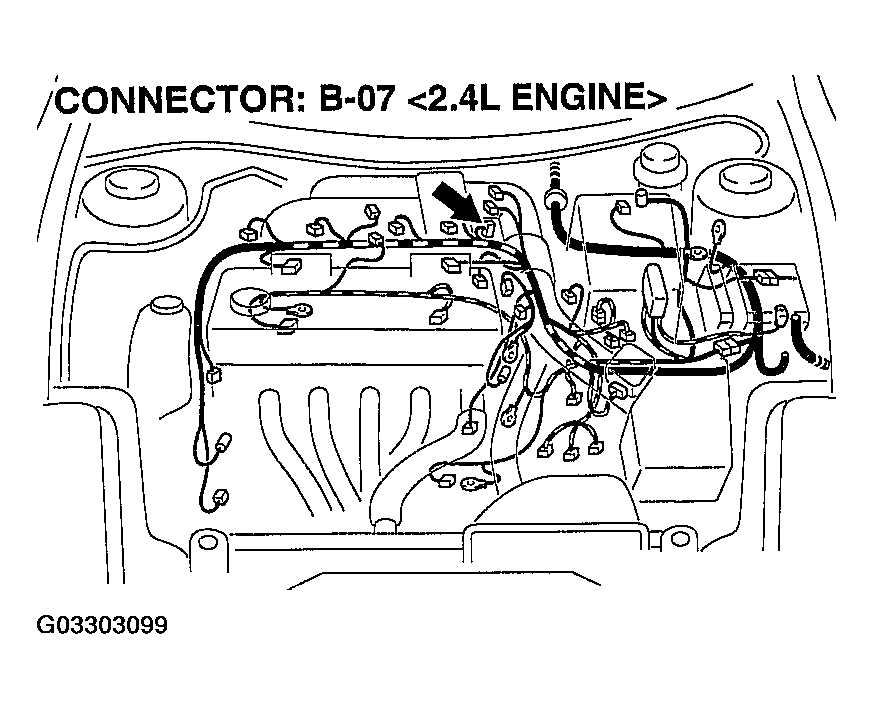 CONNECTOR: B-07 <2.4L ENGINE>

G03303099