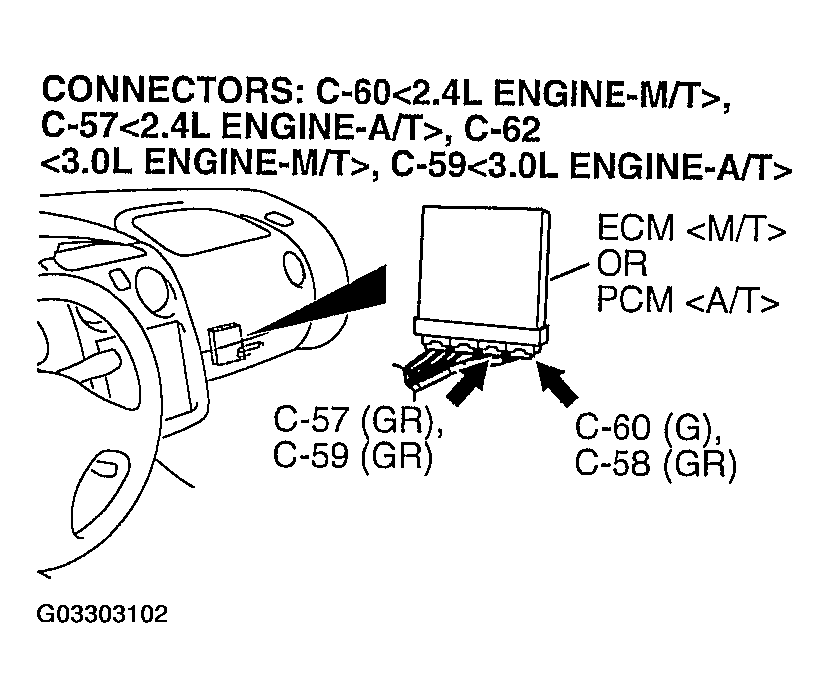 CONNECTORS: C-60<2.4L ENGINE-M/T>, C-57<2.4L ENGINE-A/T>, C-62 <3.0L ENGINE-M/T>, C-59<3.0L ENGINE-A/T>

ECM <M/T> OR PCM <A/T>

C-57 (GR), C-59 (GR)

C-60 (G), C-58 (GR)

G03303102