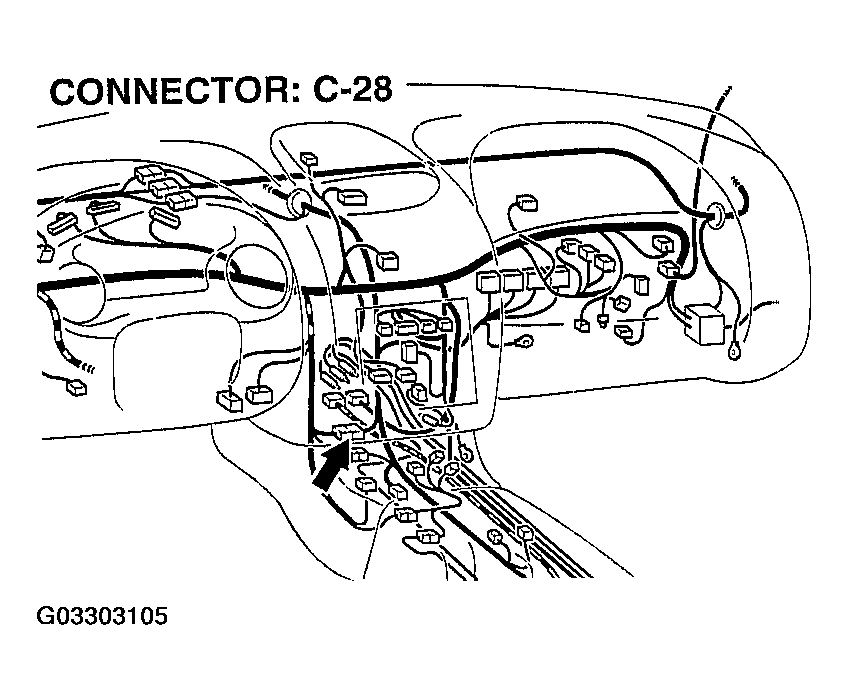 CONNECTOR: C-28

G03303105