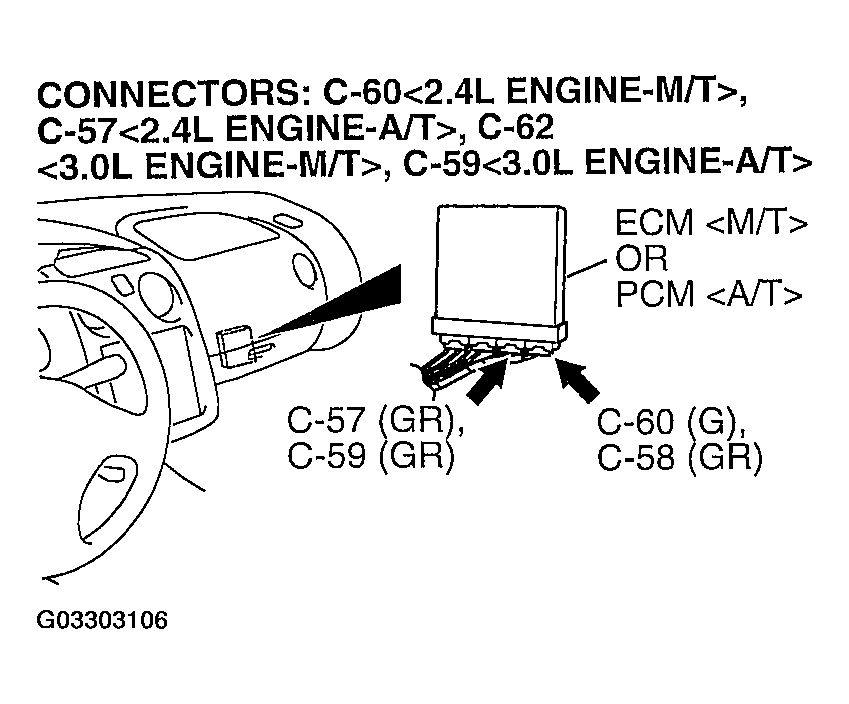 CONNECTORS: C-60<2.4L ENGINE-M/T>, C-57<2.4L ENGINE-A/T>, C-62 <3.0L ENGINE-M/T>, C-59<3.0L ENGINE-A/T>

ECM <M/T> OR PCM <A/T>

C-57 (GR), C-59 (GR)

C-60 (G), C-58 (GR)

G03303106