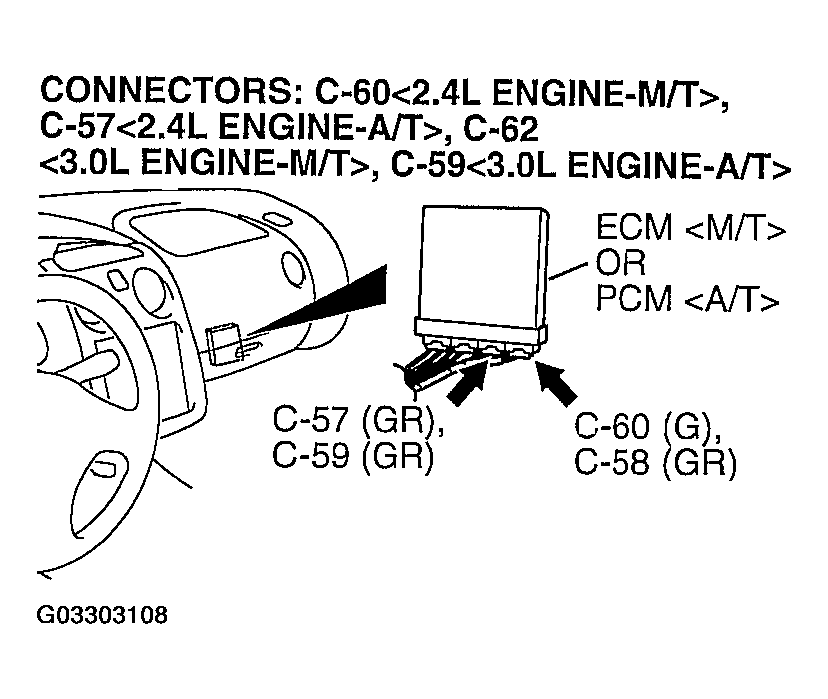 CONNECTORS: C-60<2.4L ENGINE-M/T>, C-57<2.4L ENGINE-A/T>, C-62 <3.0L ENGINE-M/T>, C-59<3.0L ENGINE-A/T>

ECM <M/T> OR PCM <A/T>

C-57 (GR), C-59 (GR)

C-60 (G), C-58 (GR)

G03303108