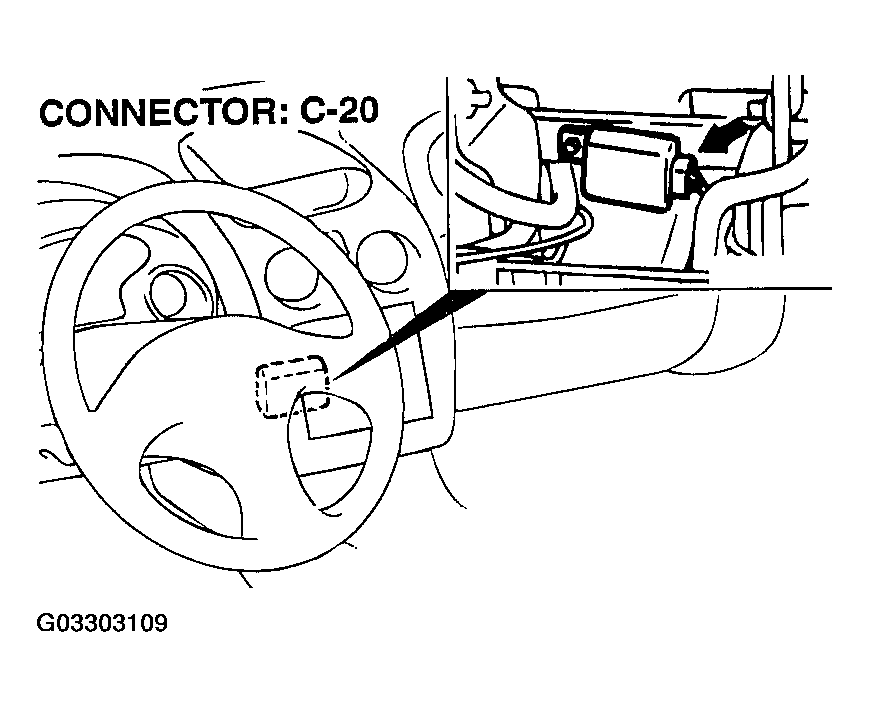 CONNECTOR: C-20

G03303109