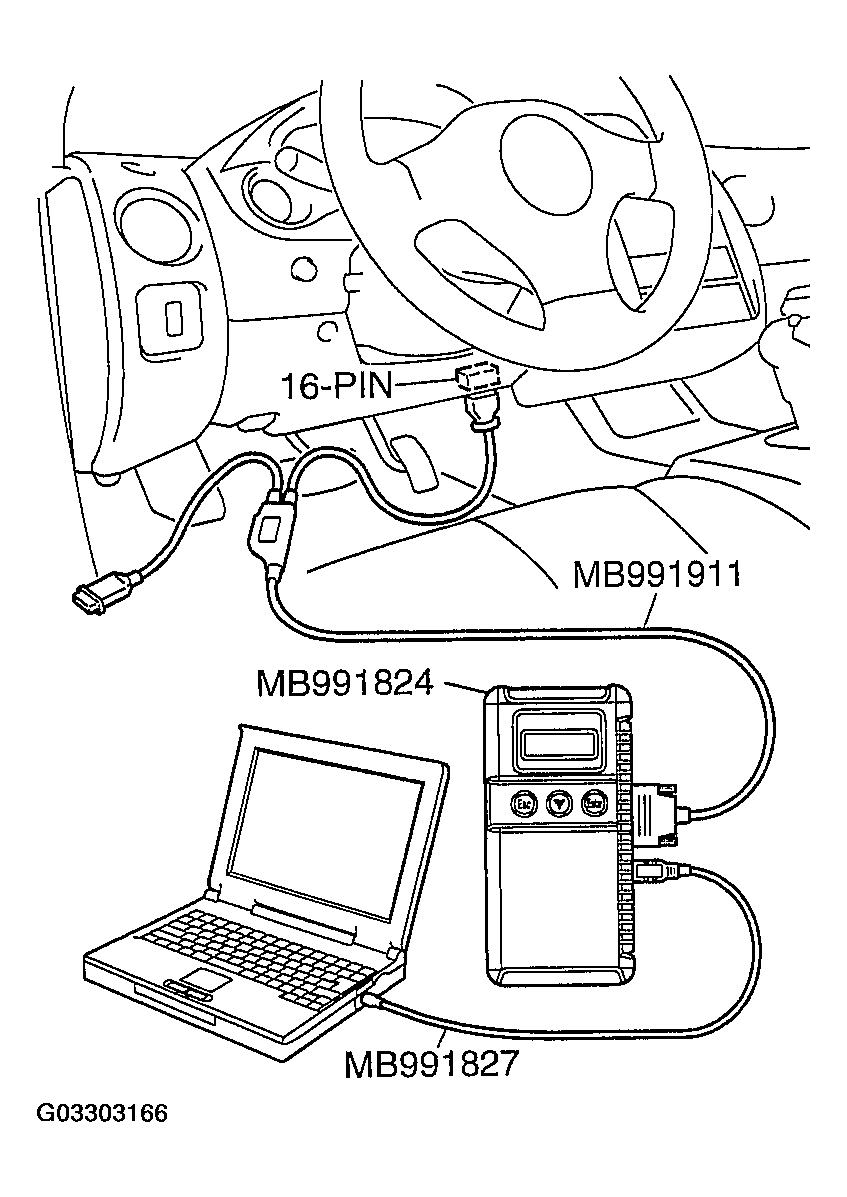 16-PIN

MB991911

MB991824

Esc

Enter

MB991827

G03303166