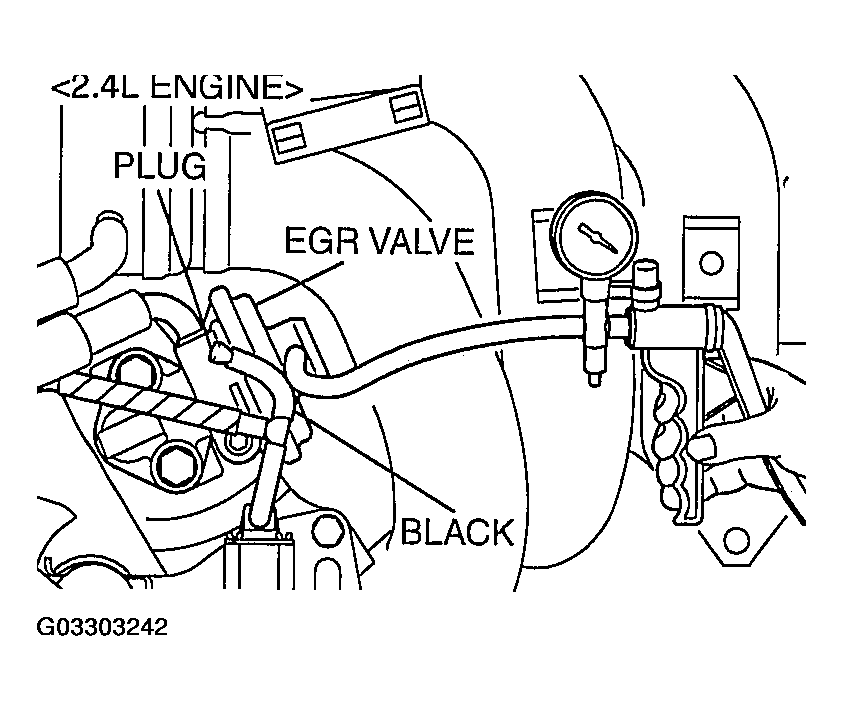 <2.4L ENGINE>
PLUG
EGR VALVE
BLACK
G03303242