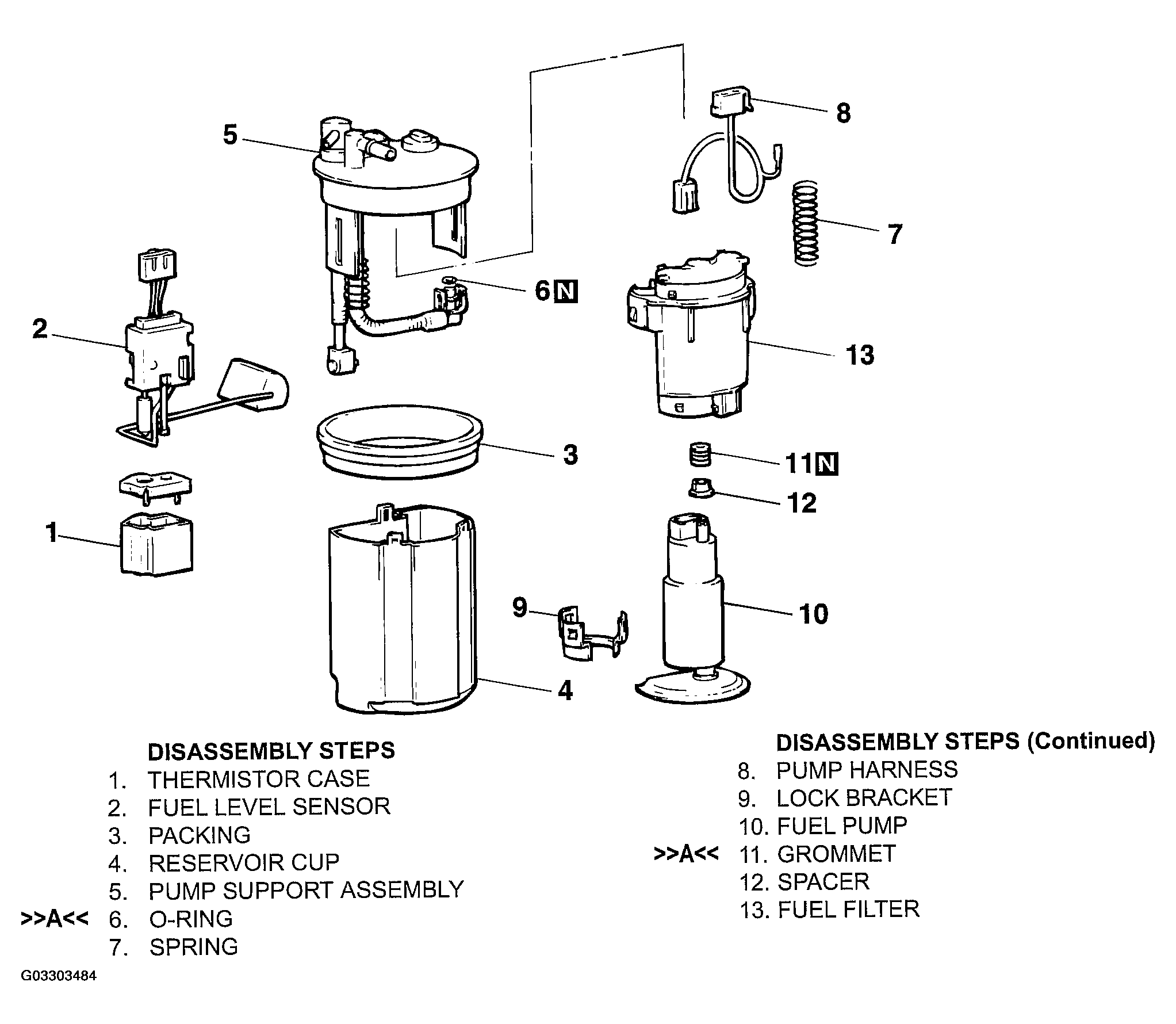 5

8

7

6 N

2

13

3

11 N

12

1

9

10

4

DISASSEMBLY STEPS
1. THERMISTOR CASE
2. FUEL LEVEL SENSOR
3. PACKING
4. RESERVOIR CUP
5. PUMP SUPPORT ASSEMBLY
>>A<< 6. O-RING
7. SPRING

DISASSEMBLY STEPS (Continued)
8. PUMP HARNESS
9. LOCK BRACKET
10. FUEL PUMP
>>A<< 11. GROMMET
12. SPACER
13. FUEL FILTER

G03303484